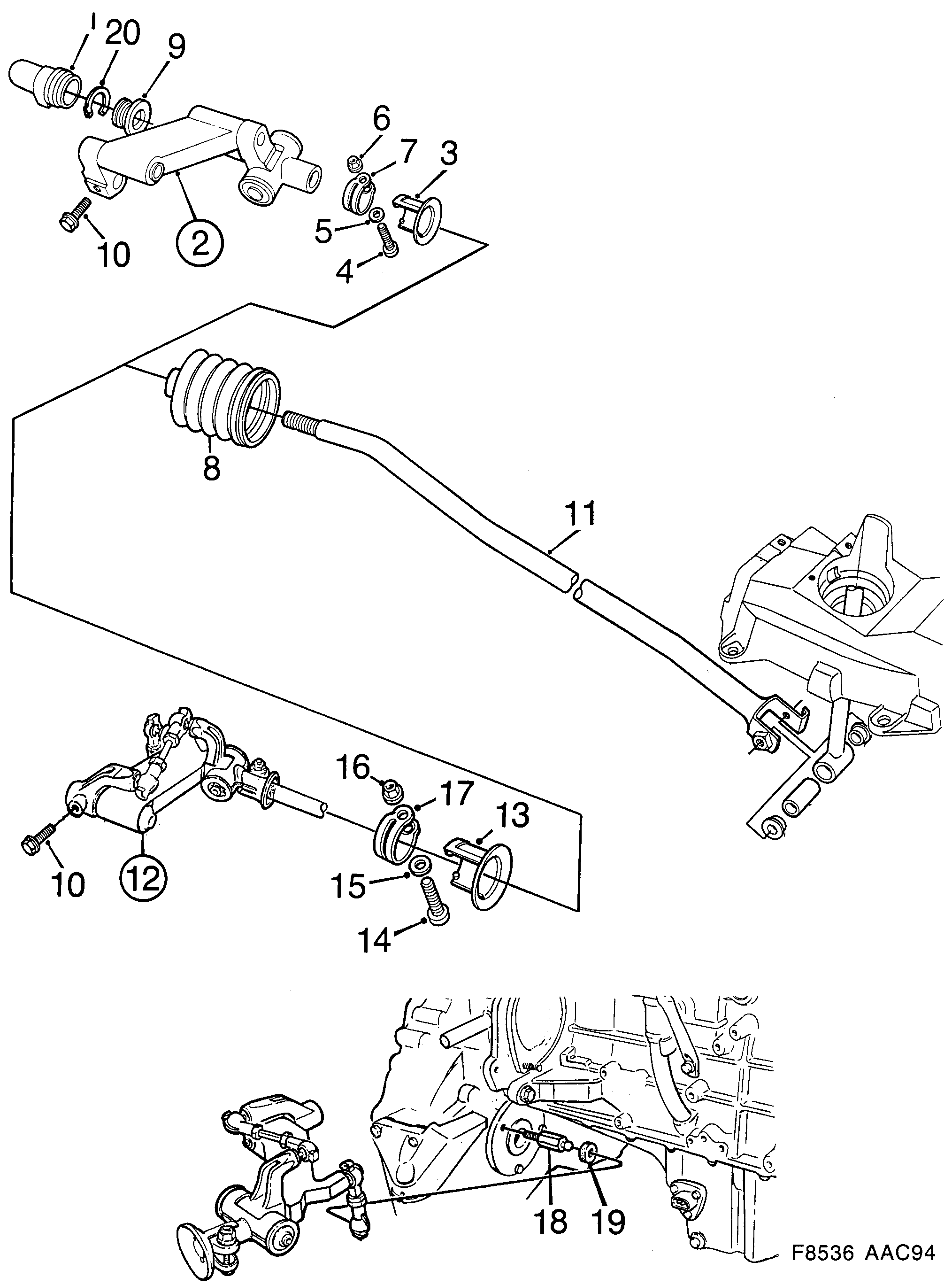 1
20
9
6
7
3
5
4
10
2
8
11
16
17
13
15
14
10
12
18
19
F8536 AAC94