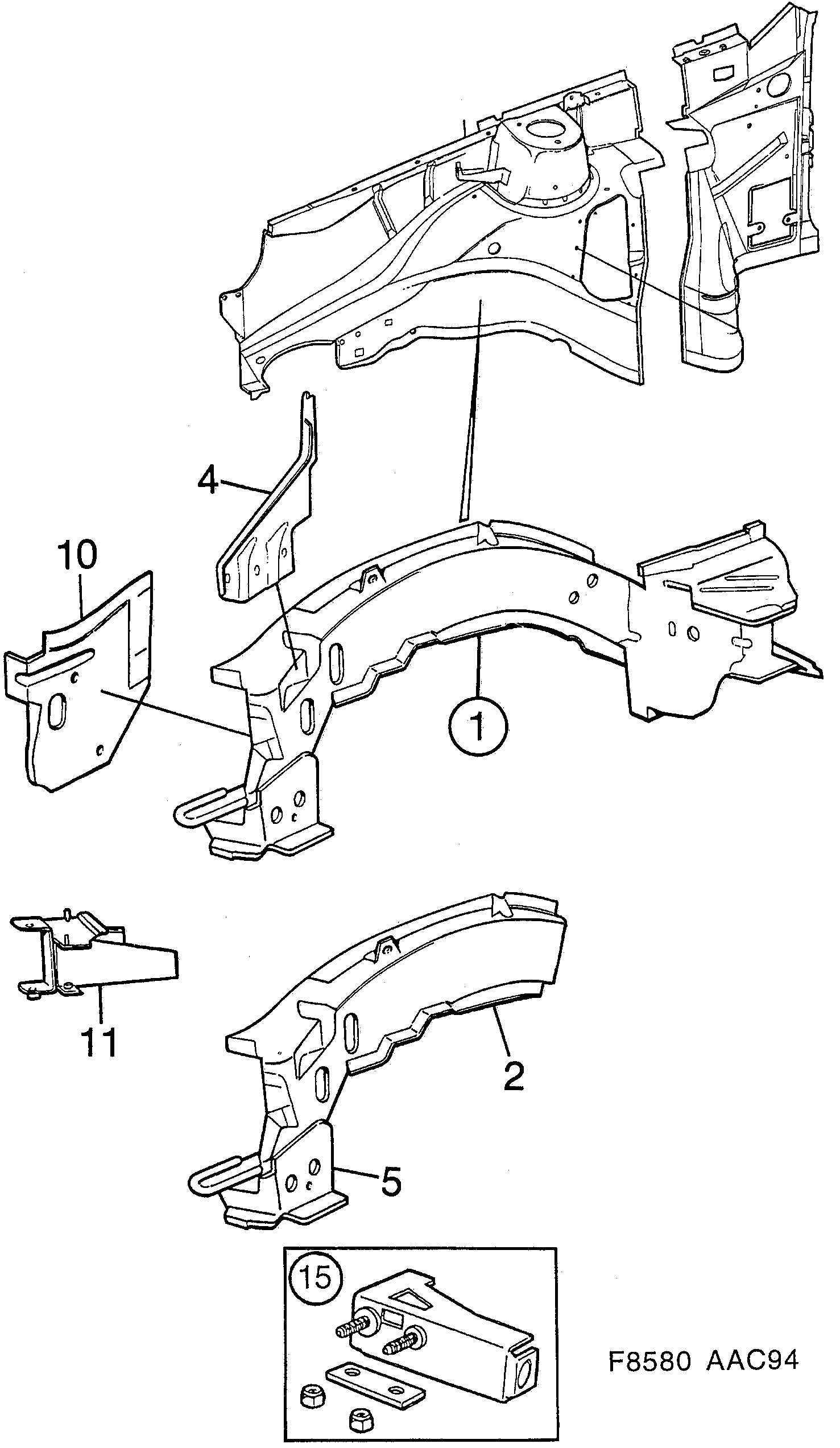 4
10
1
11
2
5
15
F8580 AAC94