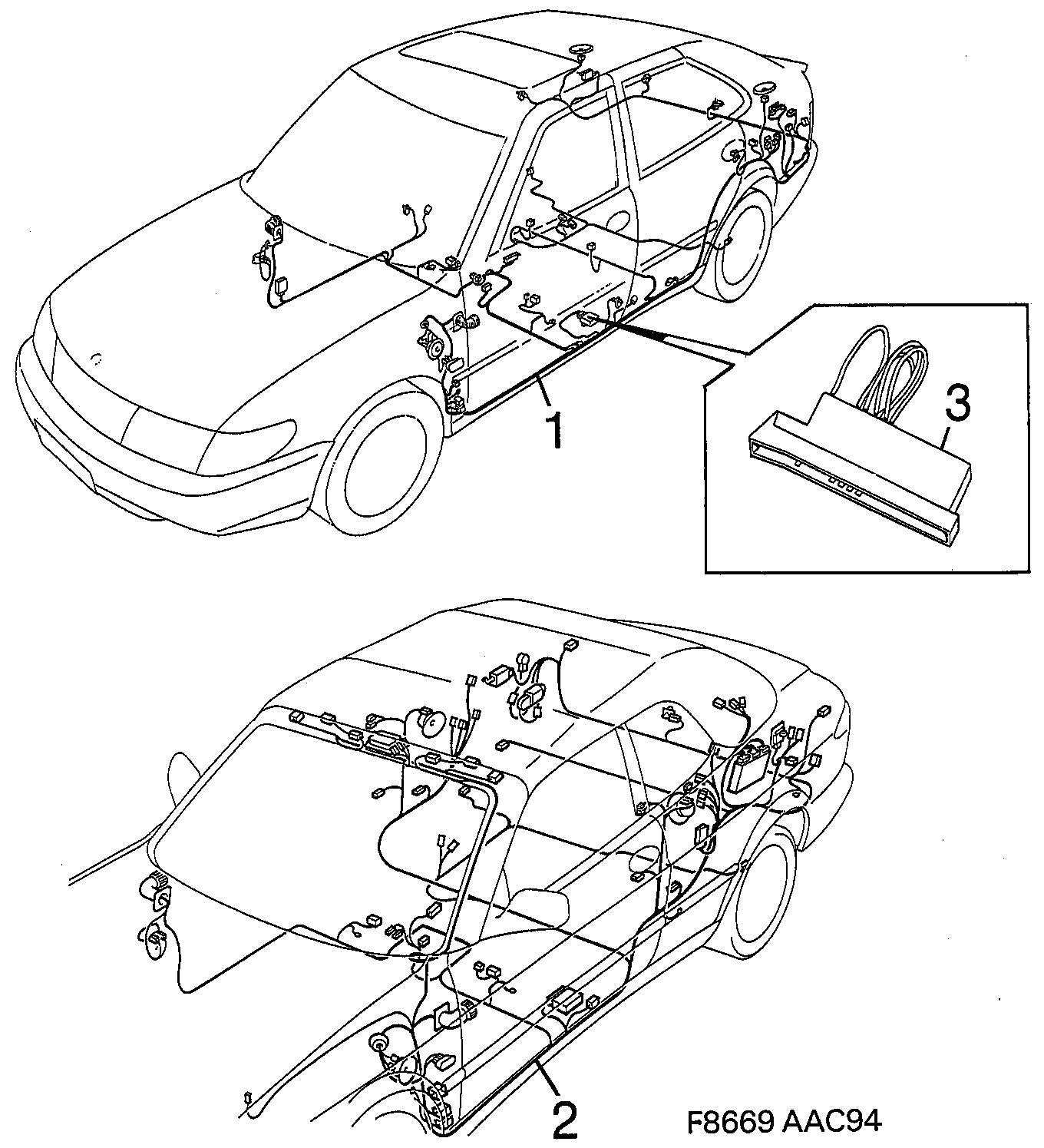 1

3

2

F8669 AAC94