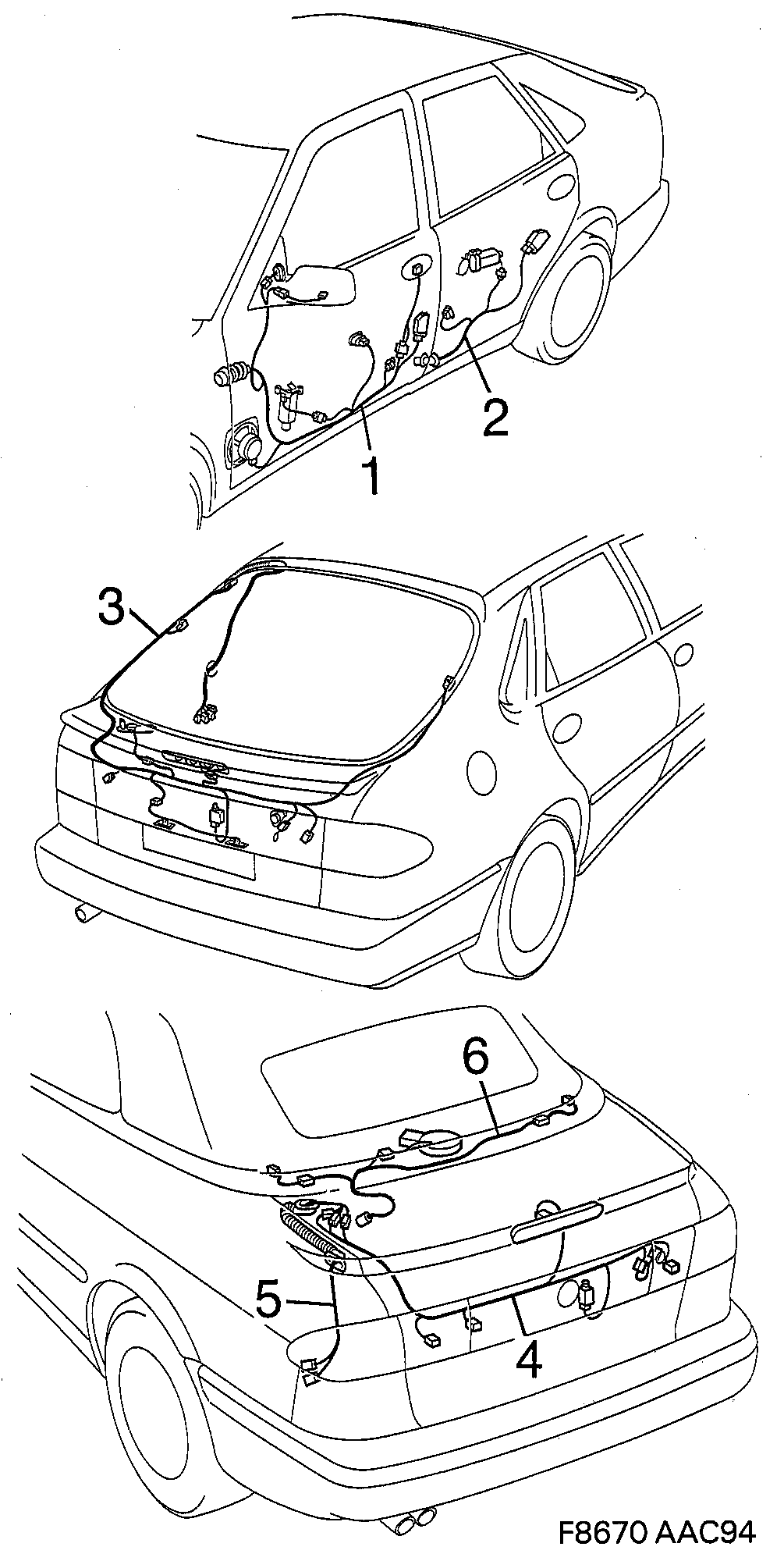 2
1
3
6
5
4
F8670 AAC94