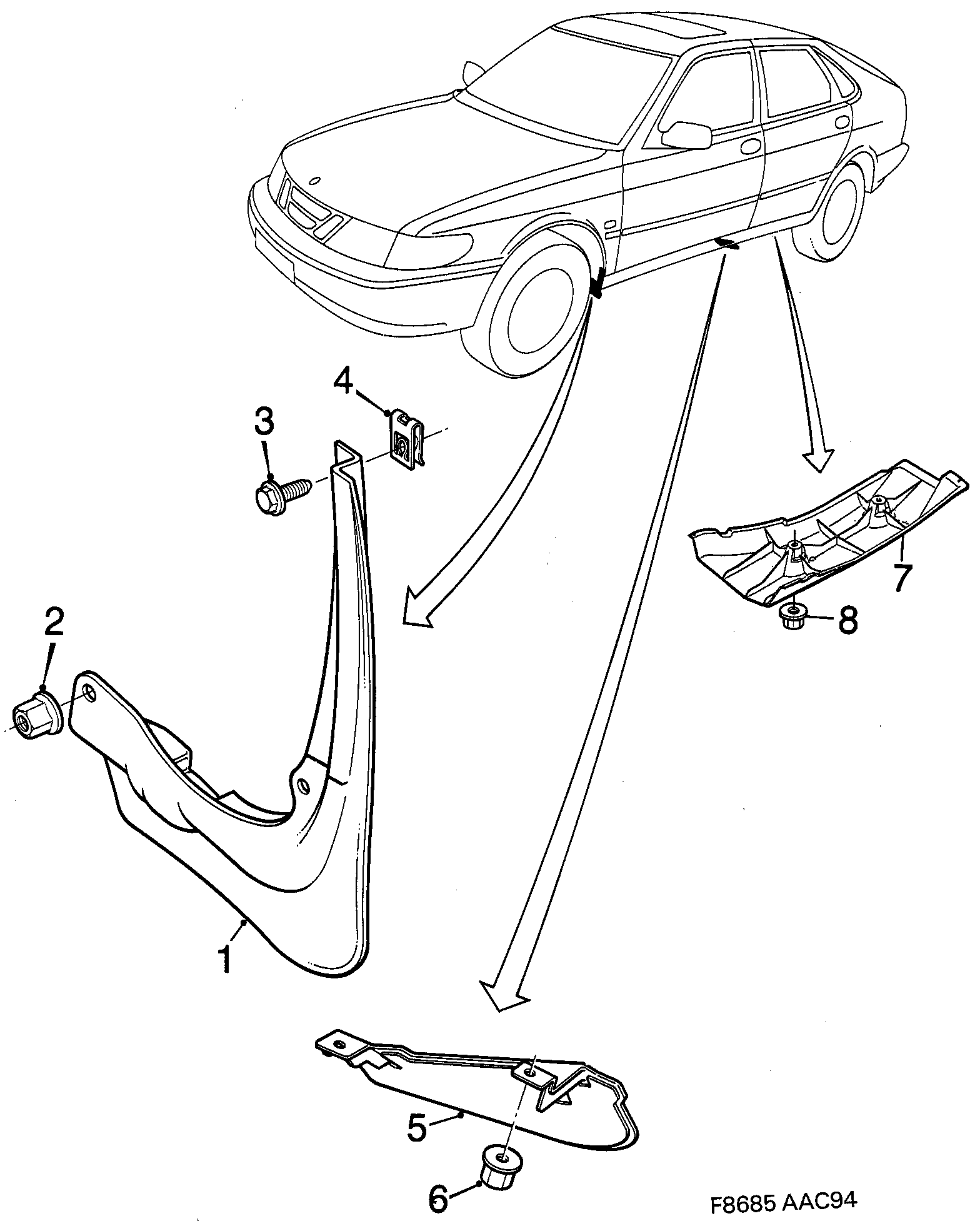 4
3
7
8
2
1
5
6
F8685 AAC94