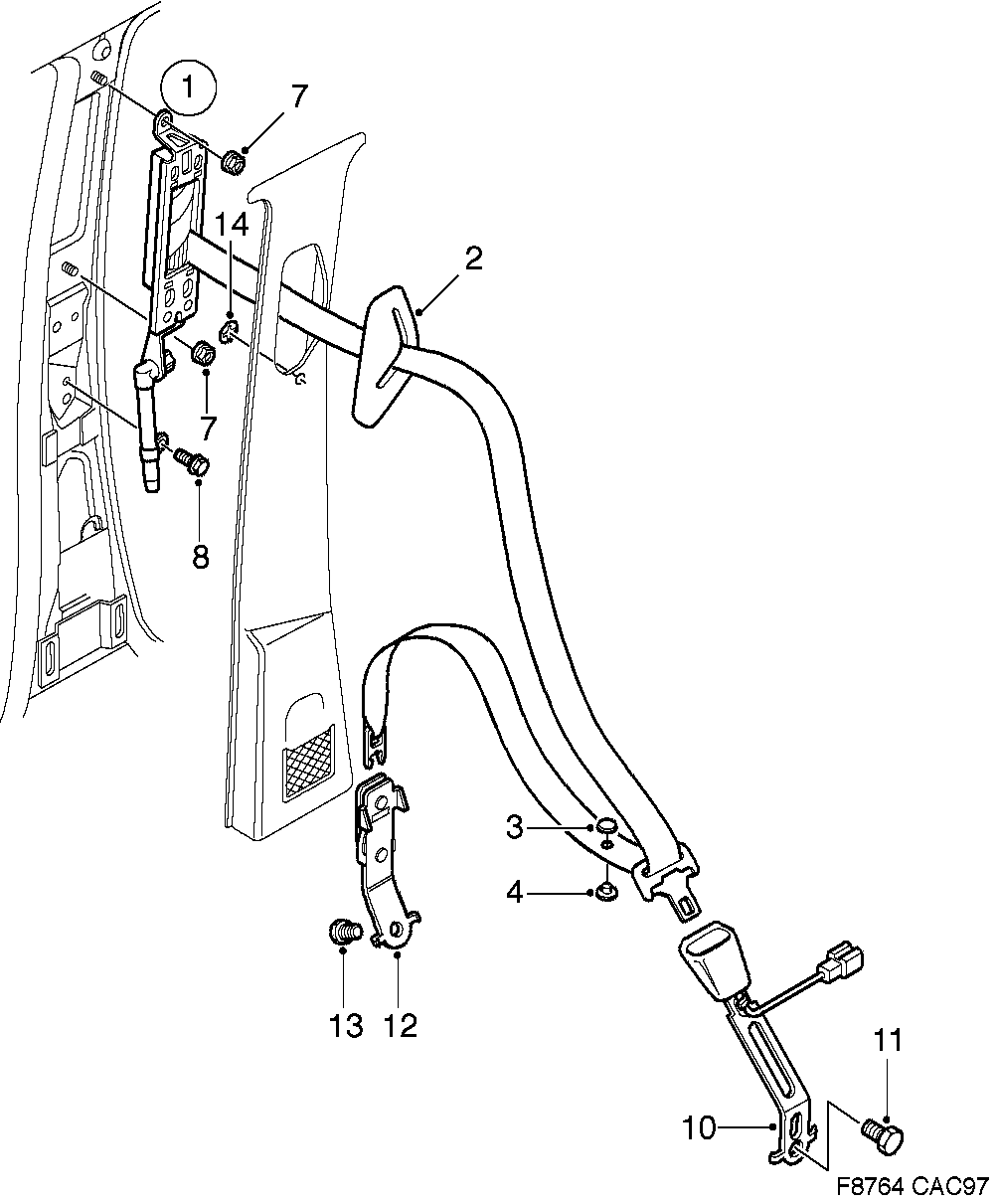 1
7
14
2
7
8
3
4
13
12
11
10
F8764 CAC97