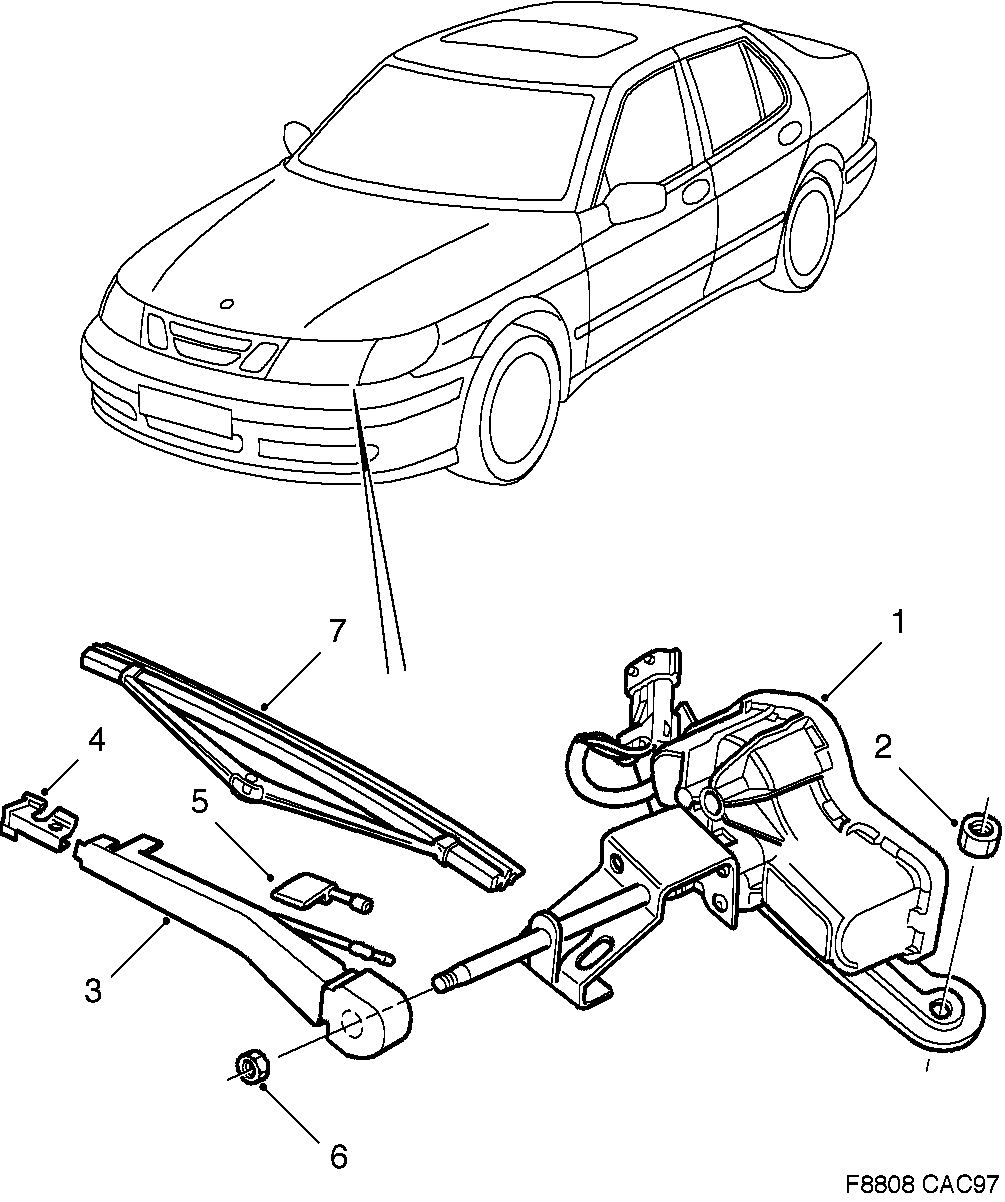 7
1
4
2
5
3
6
F8808 CAC97