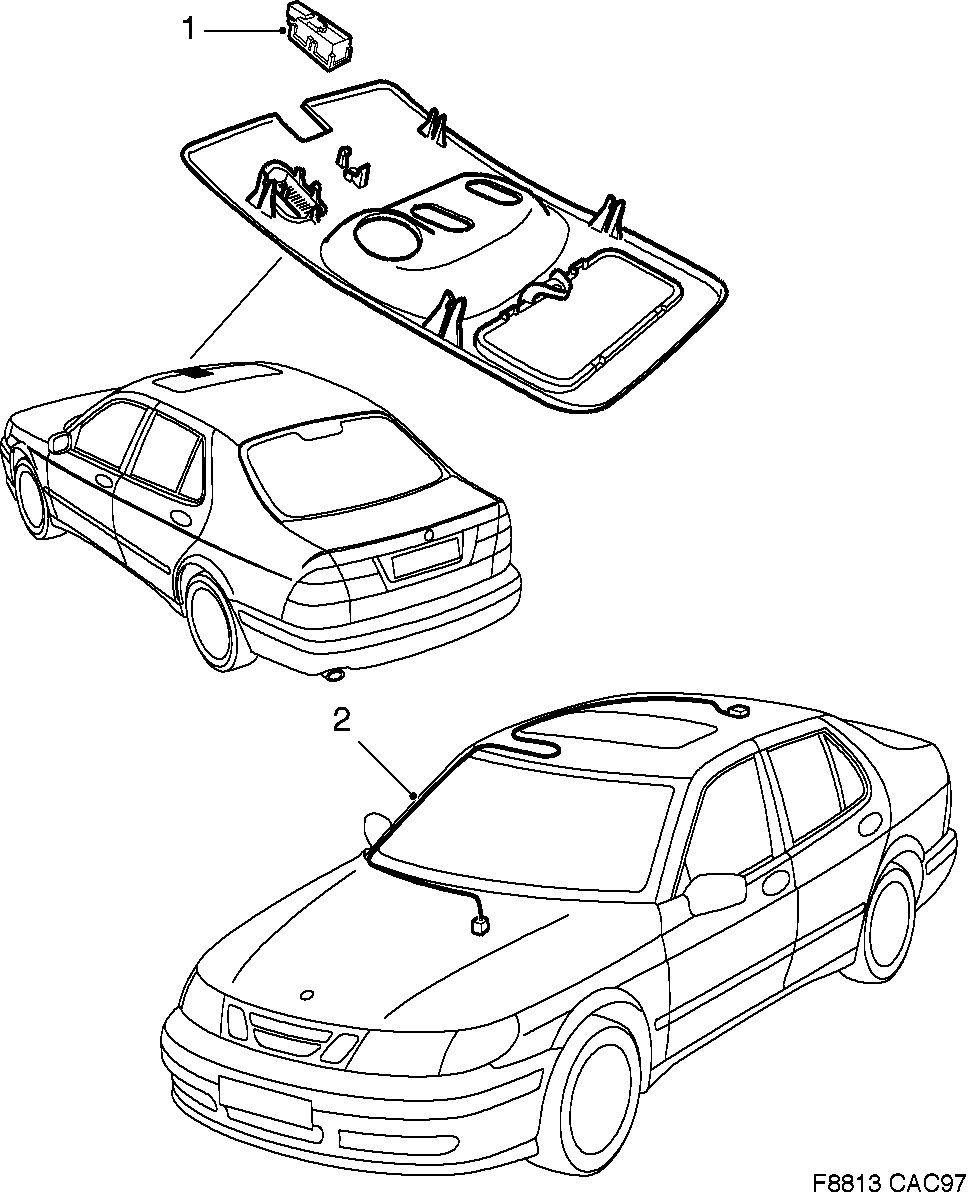 1

2

F8813 CAC97