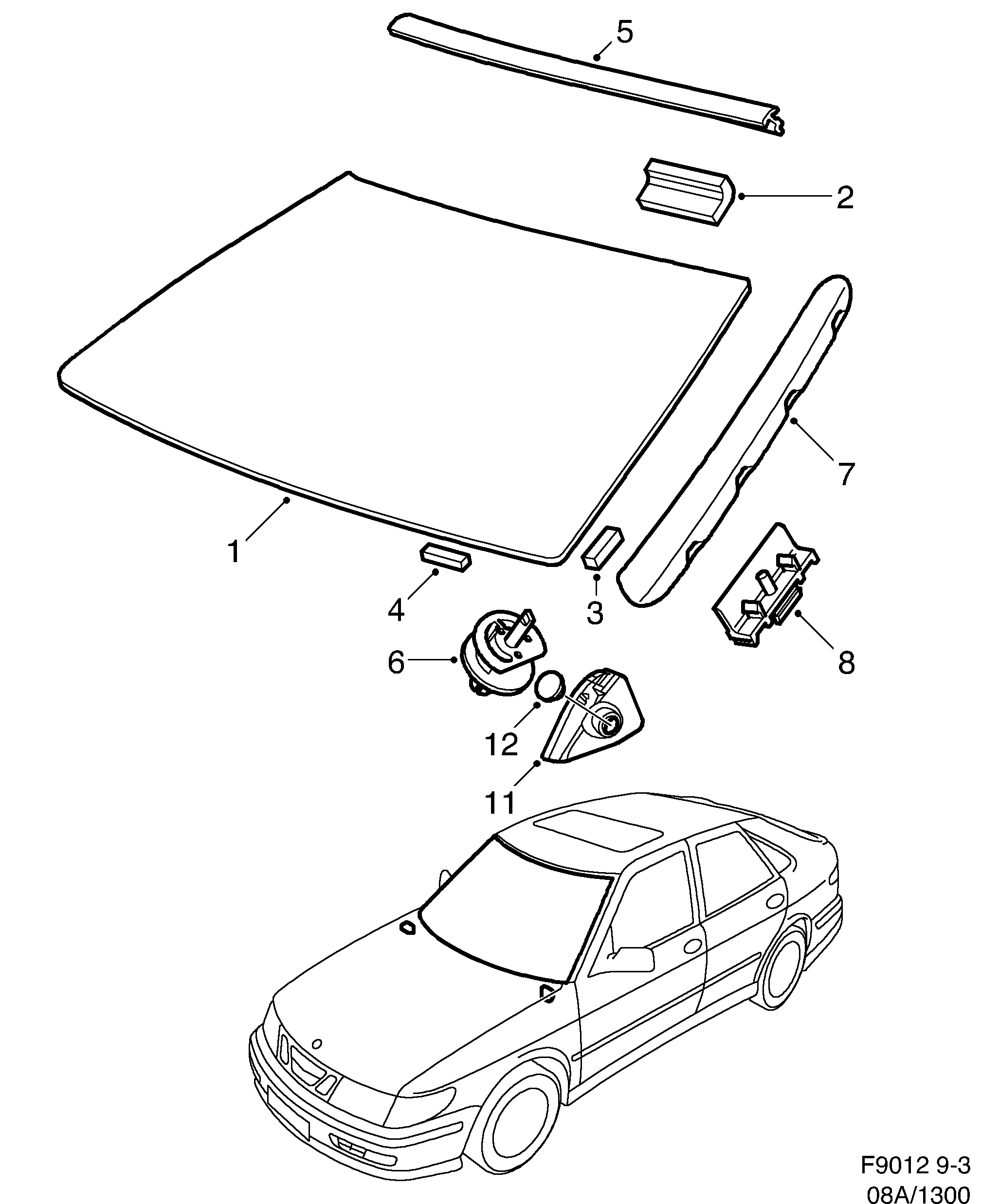 5
2
7
1
4
3
6
8
12
11
F9012 9-3
08A/1300