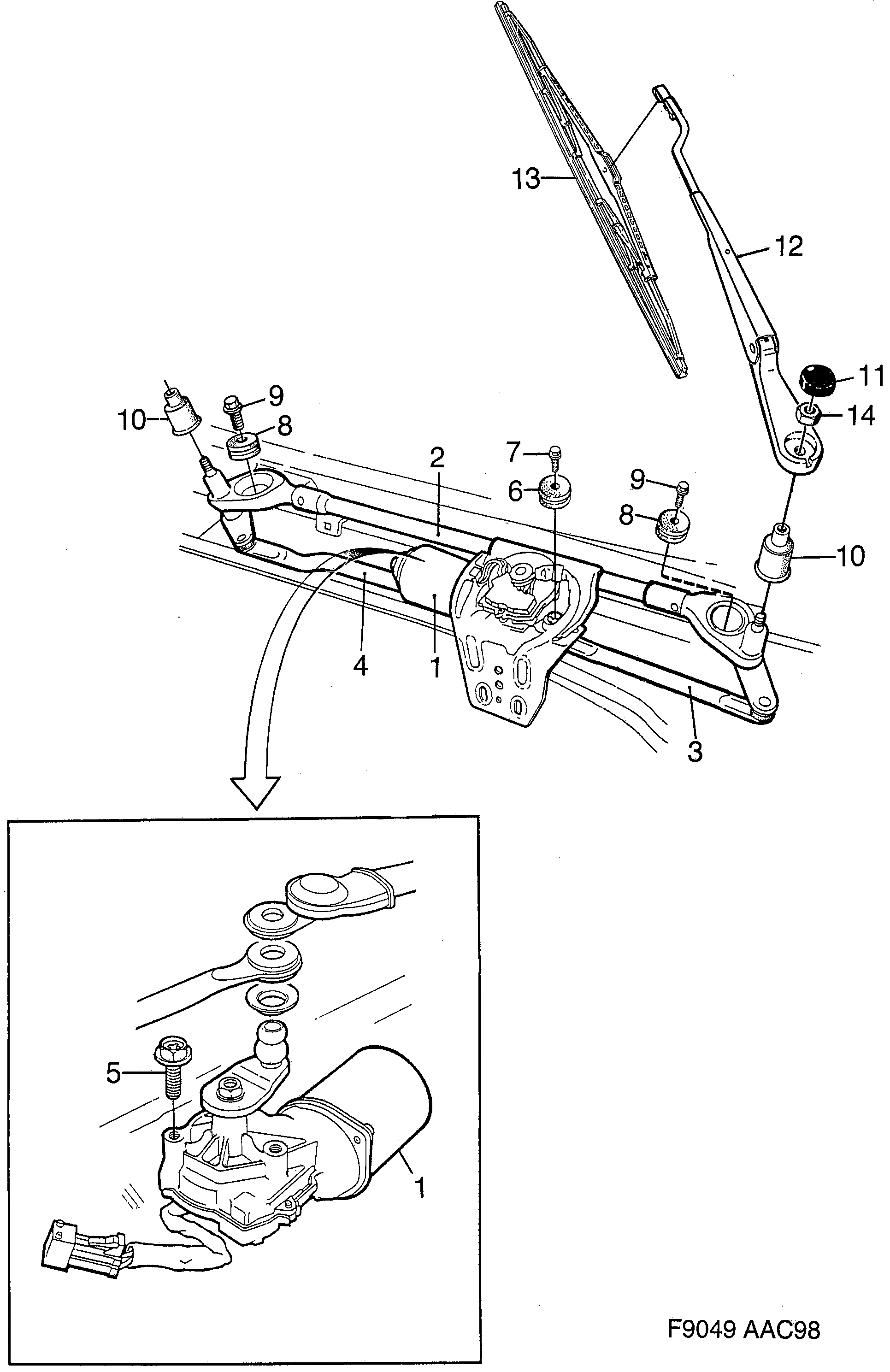 13
12
11
14
10
9
8
2
7
6
9
8
10
4
1
3
5
1
F9049 AAC98