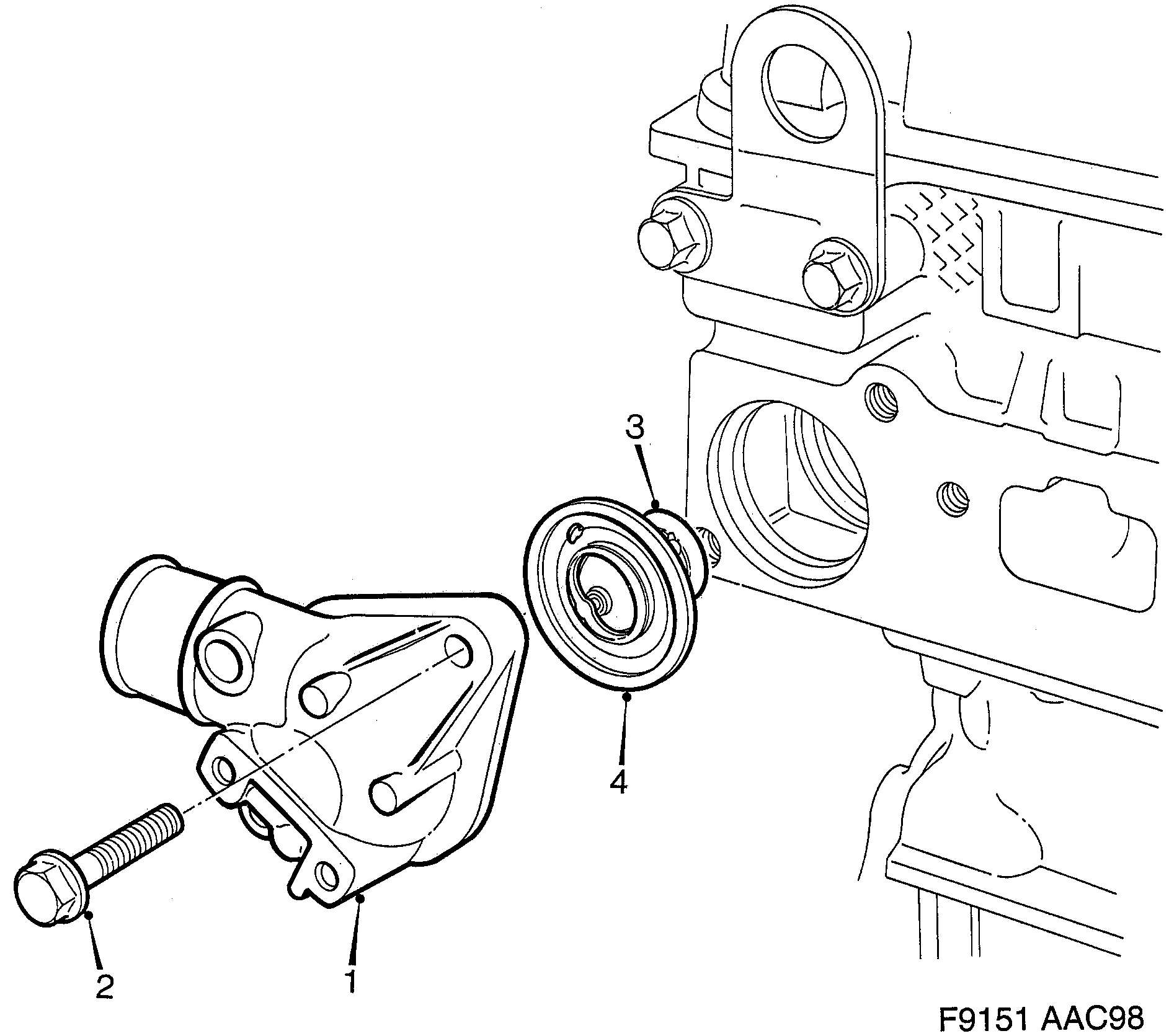 3
4
2
1
F9151 AAC98