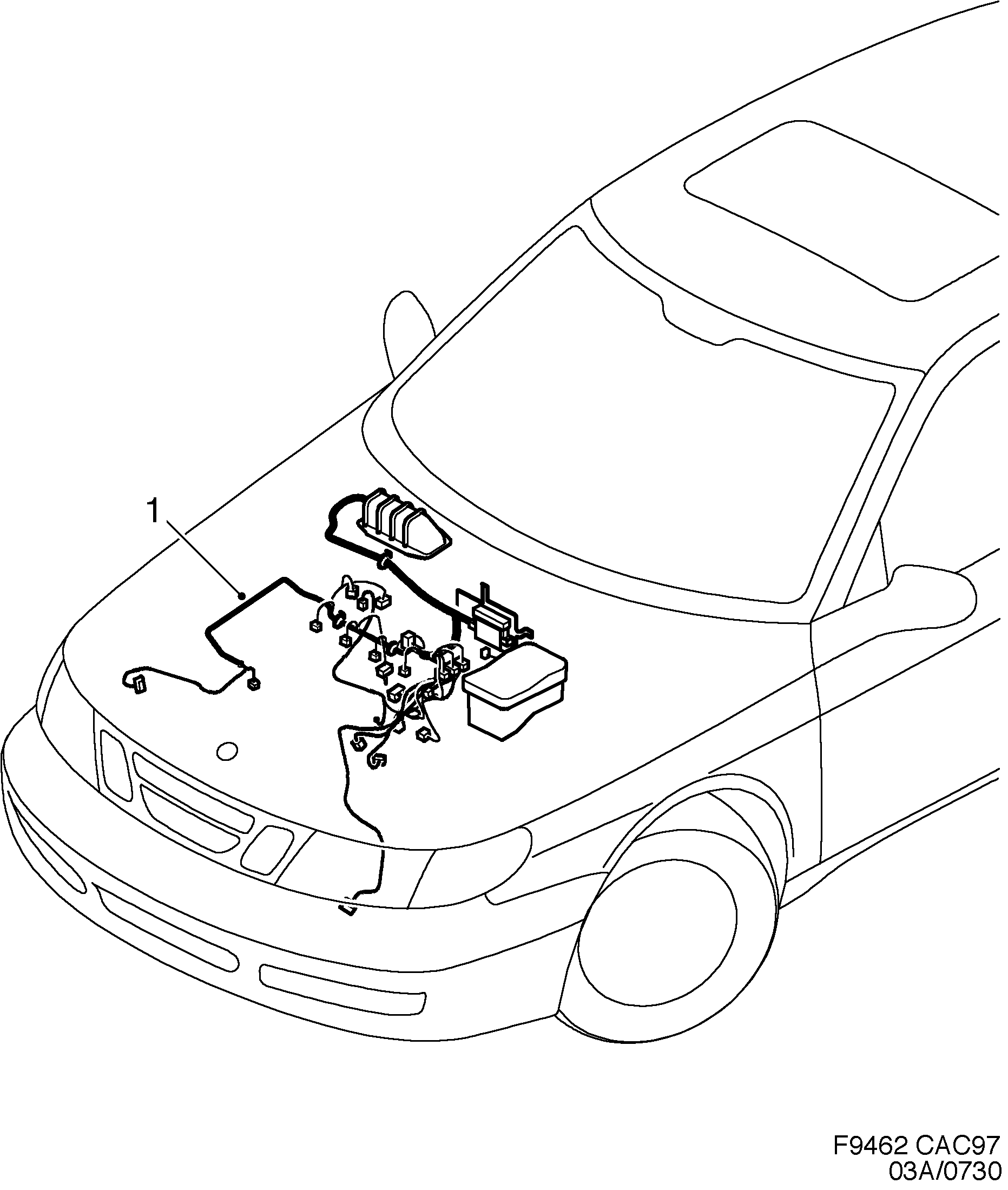 1

F9462 CAC97
03A/0730