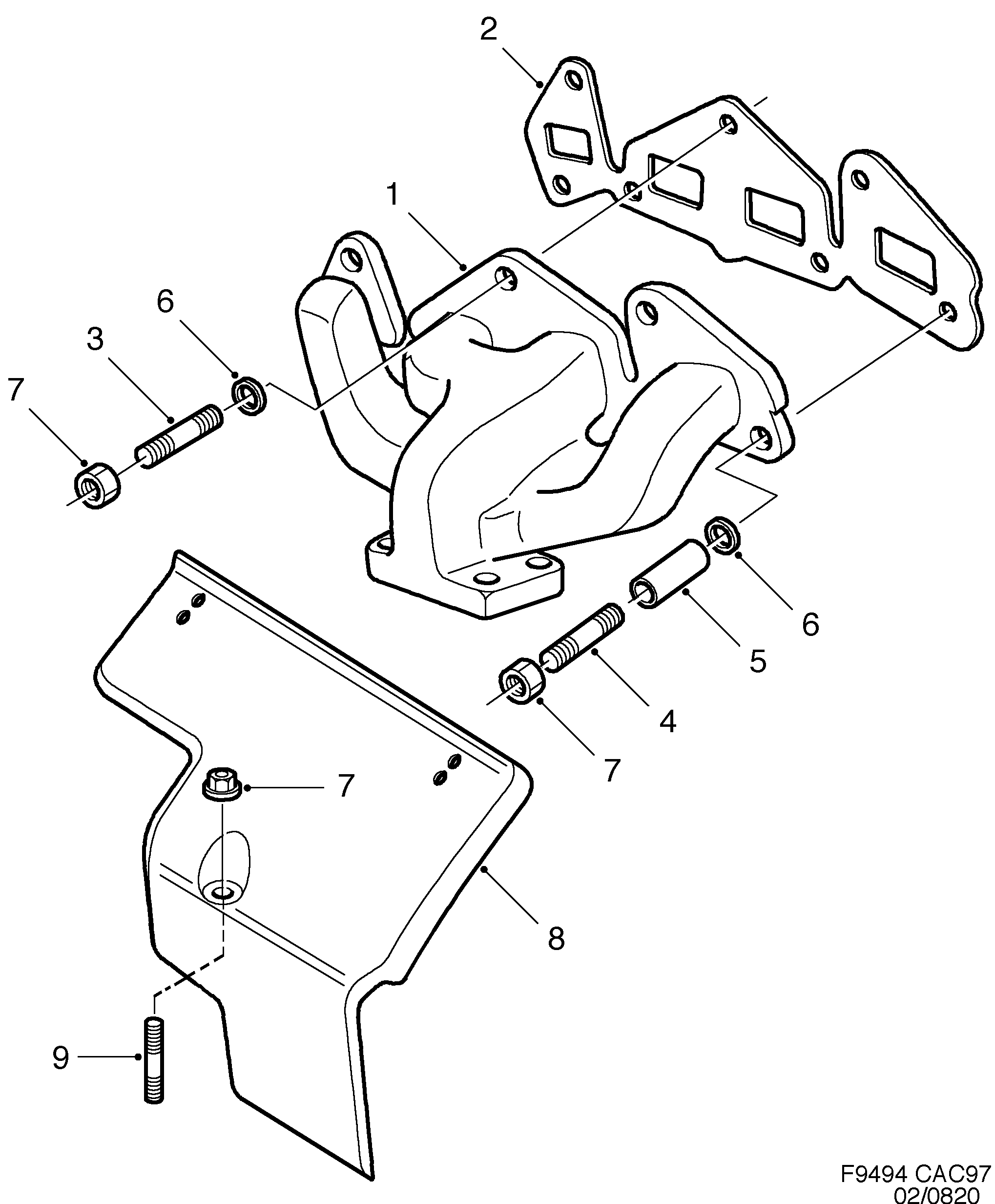 2
1
6
3
7
6
5
4
7
7
8
9
F9494 CAC97
02/0820