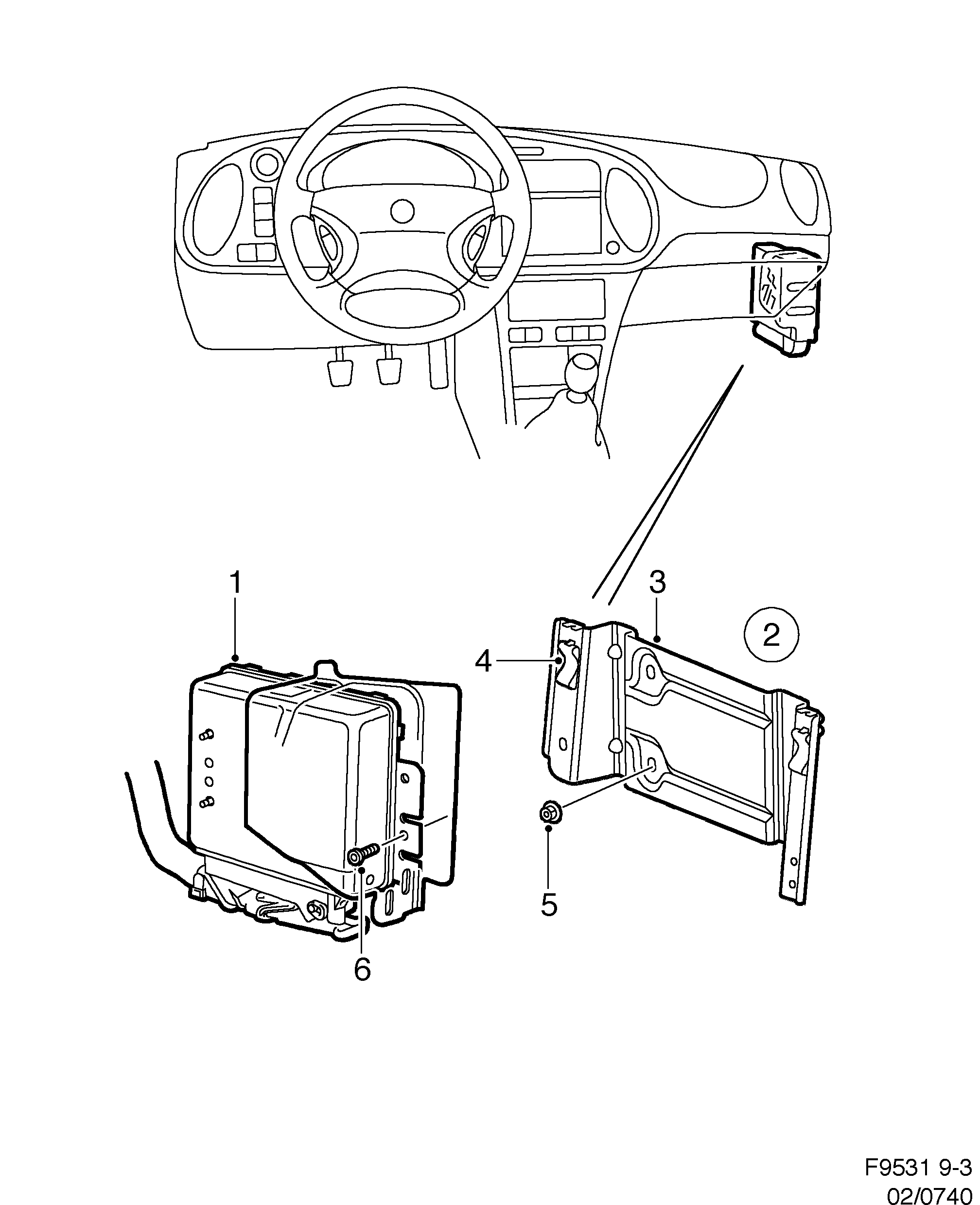 1

3

2

4

5

6

F9531 9-3
02/0740