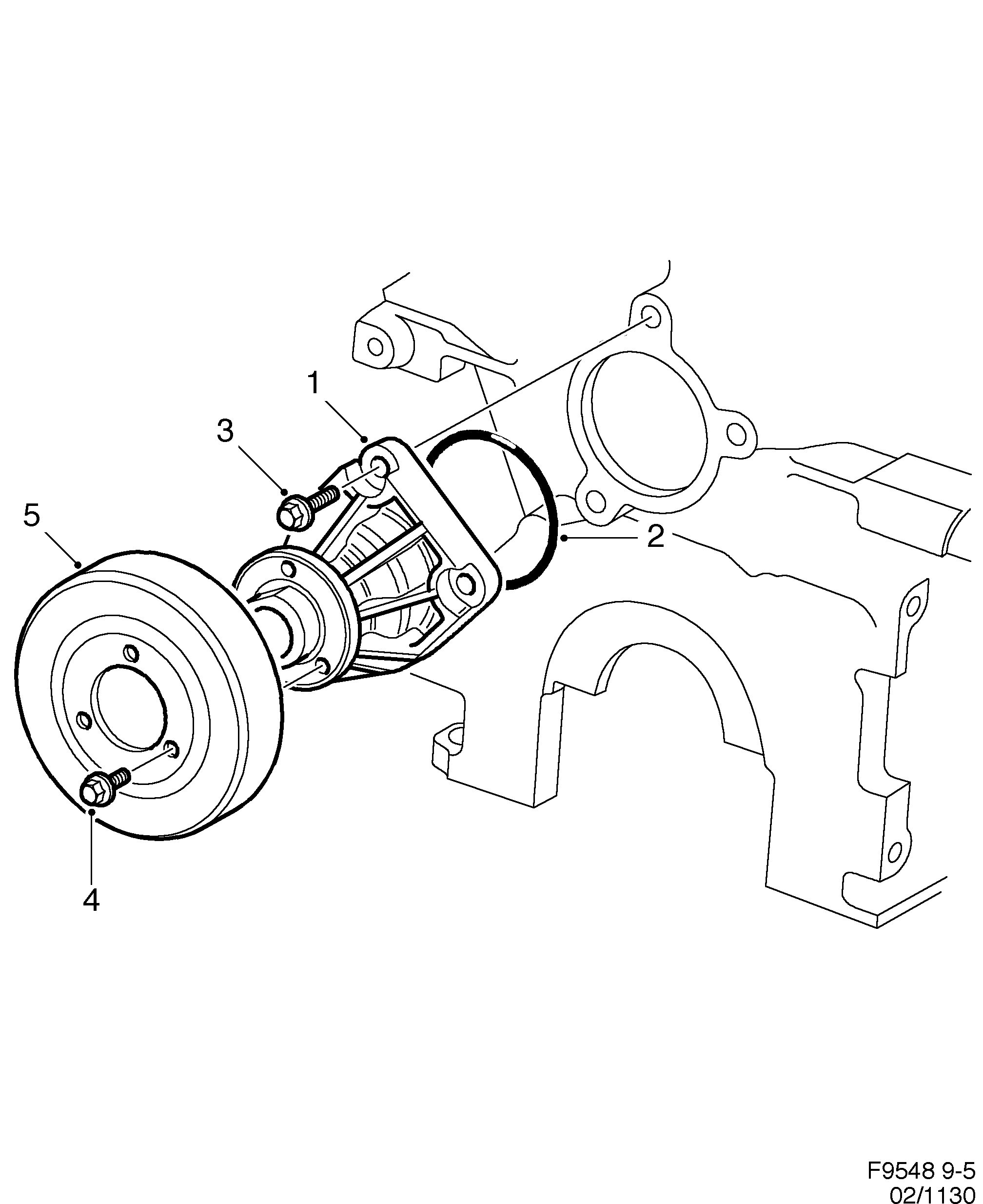 1
3
5
2
4

F9548 9-5
02/1130