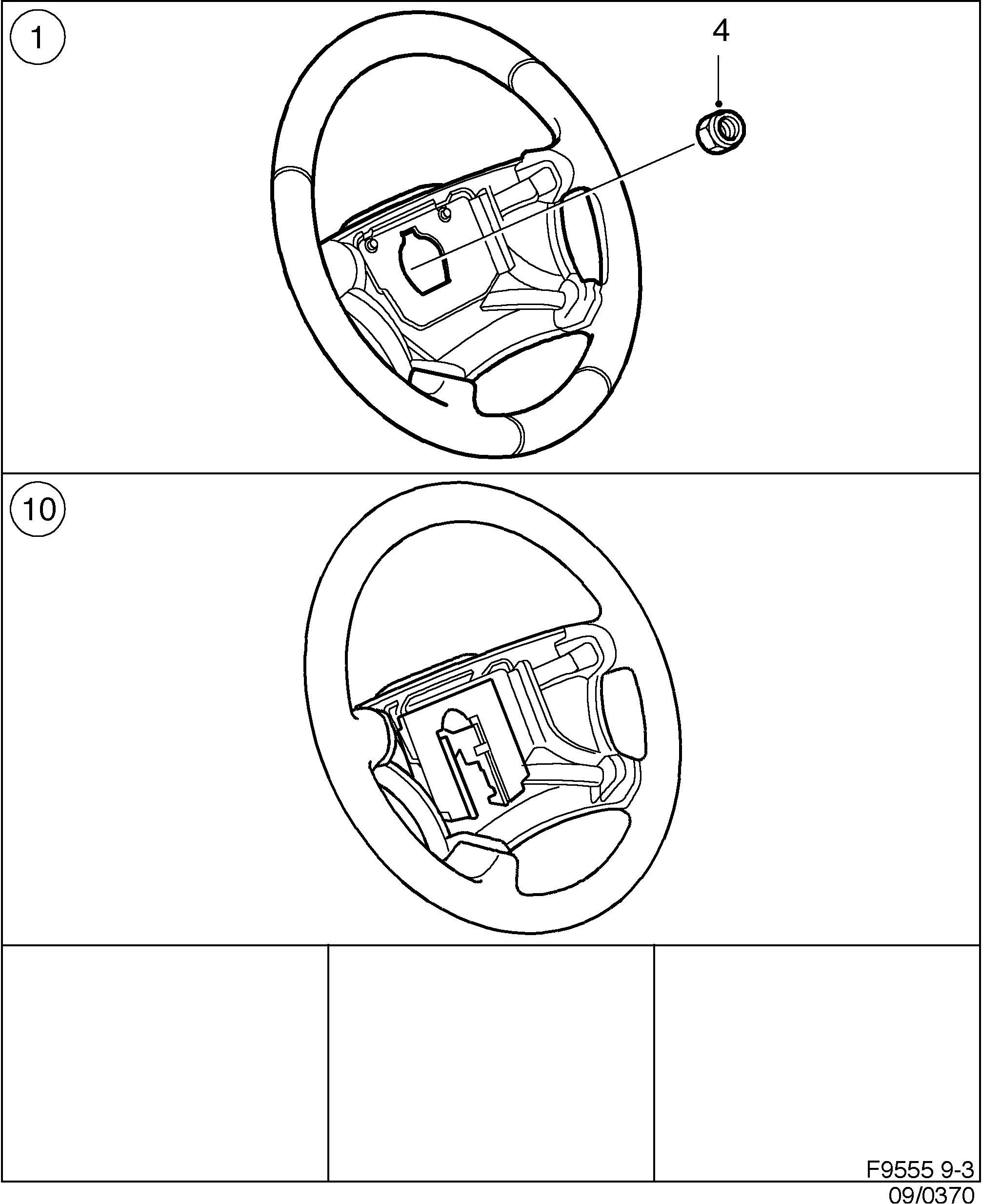 1

4

10

F9555 9-3
09/0370