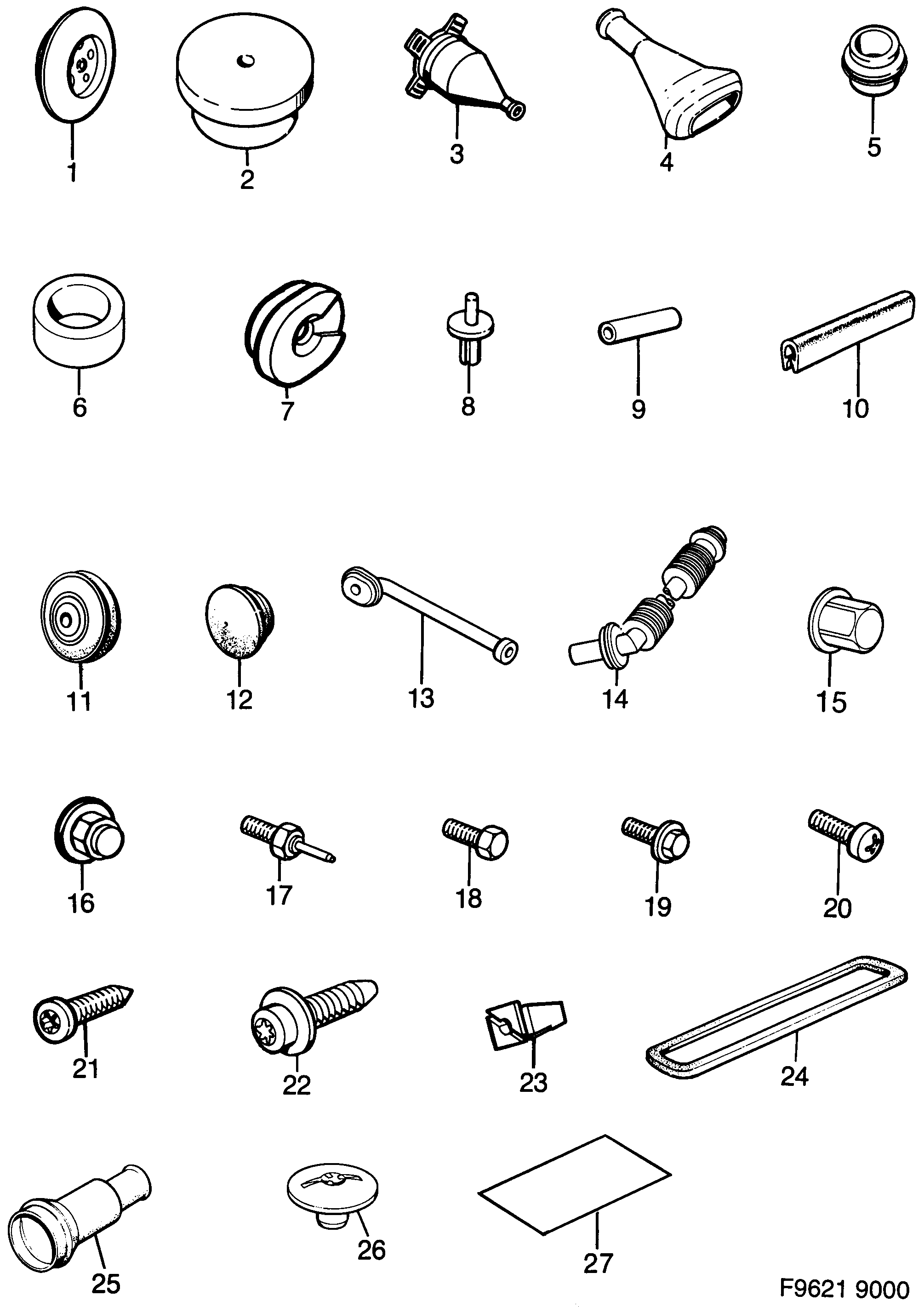 1
2
3
4
5
6
7
8
9
10
11
12
13
14
15
16
17
18
19
20
21
22
23
24
25
26
27
F9621 9000