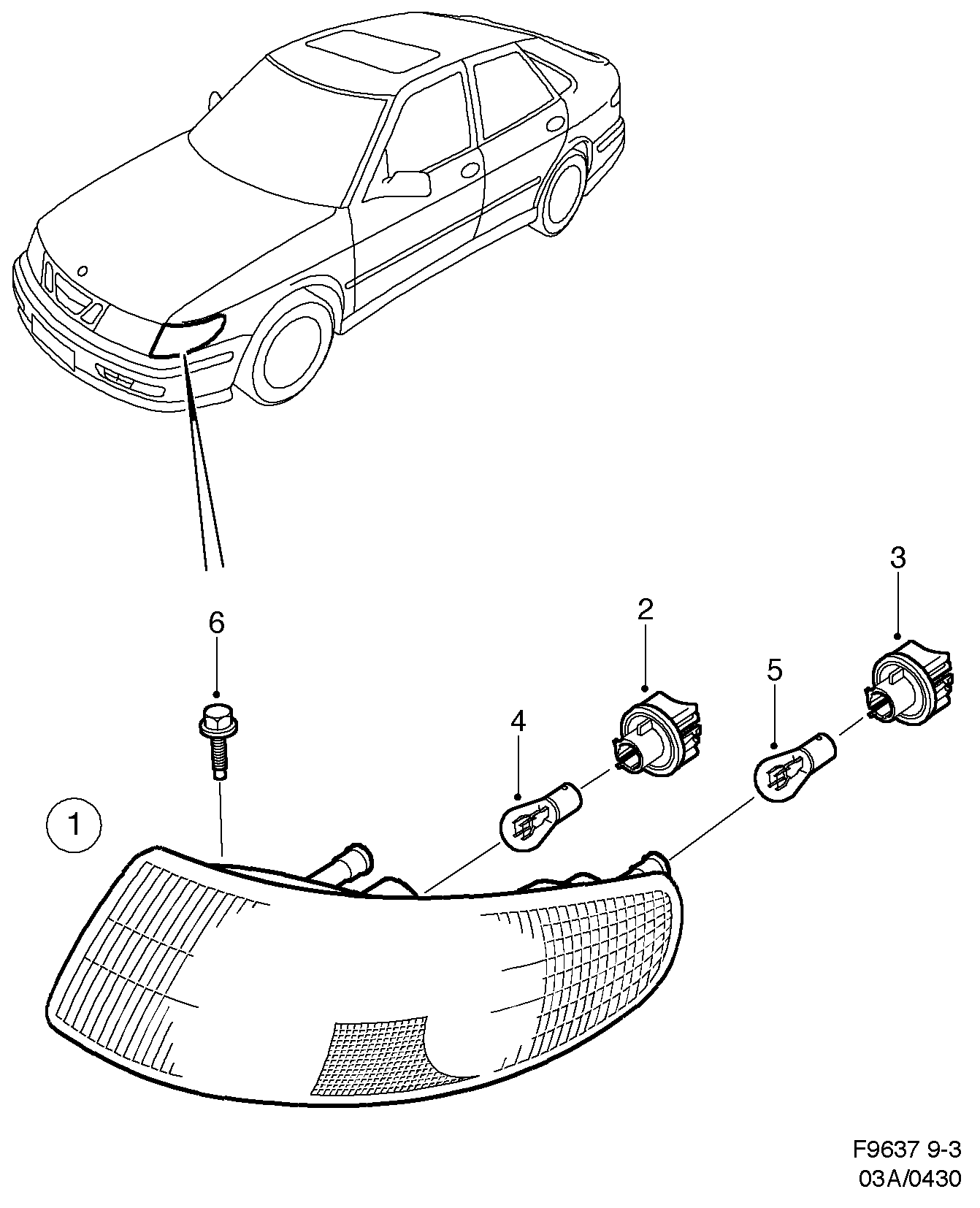 3
2
6
5
4
1
F9637 9-3
03A/0430