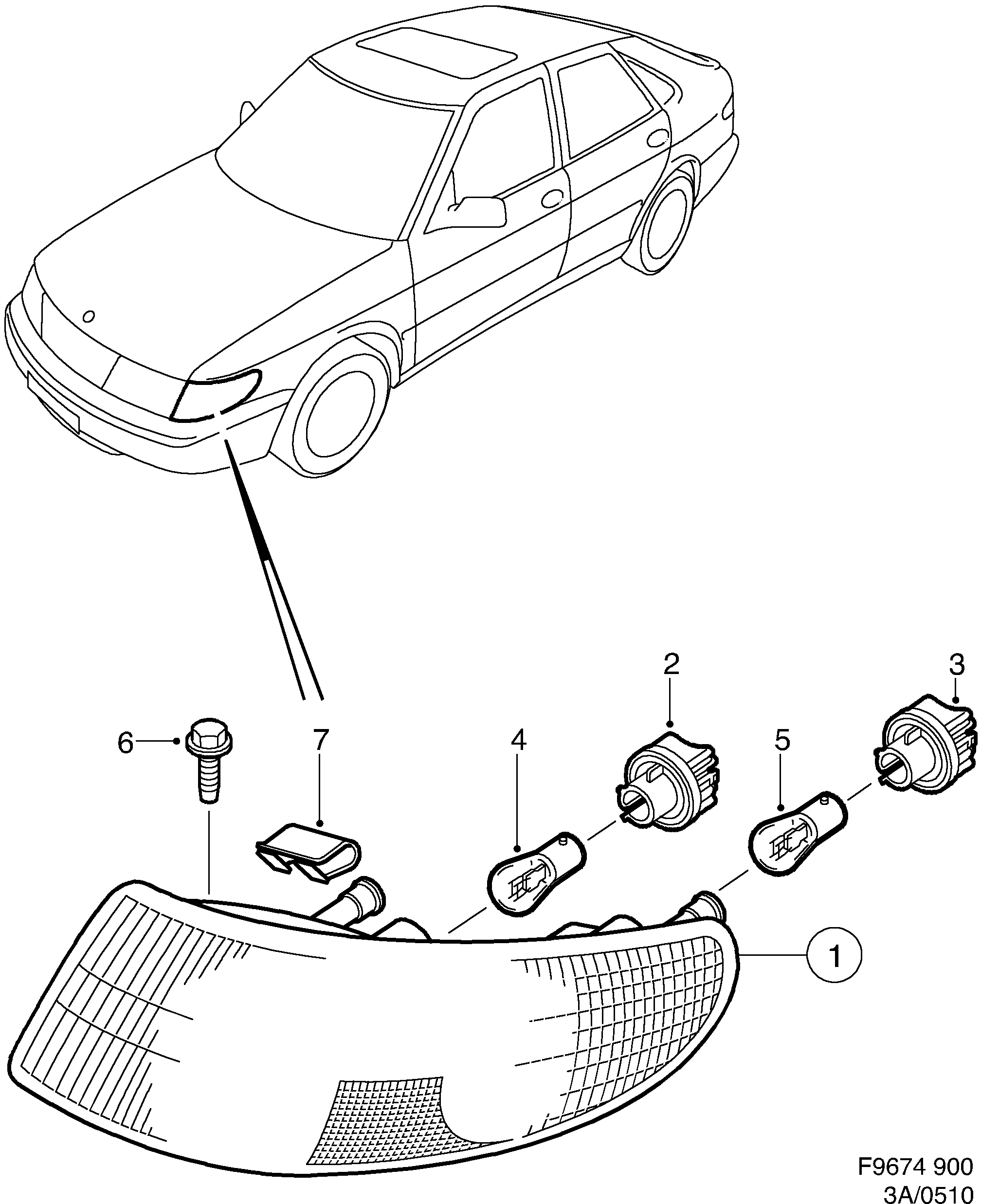 2
3
6
7
4
5
1
F9674 900
3A/0510