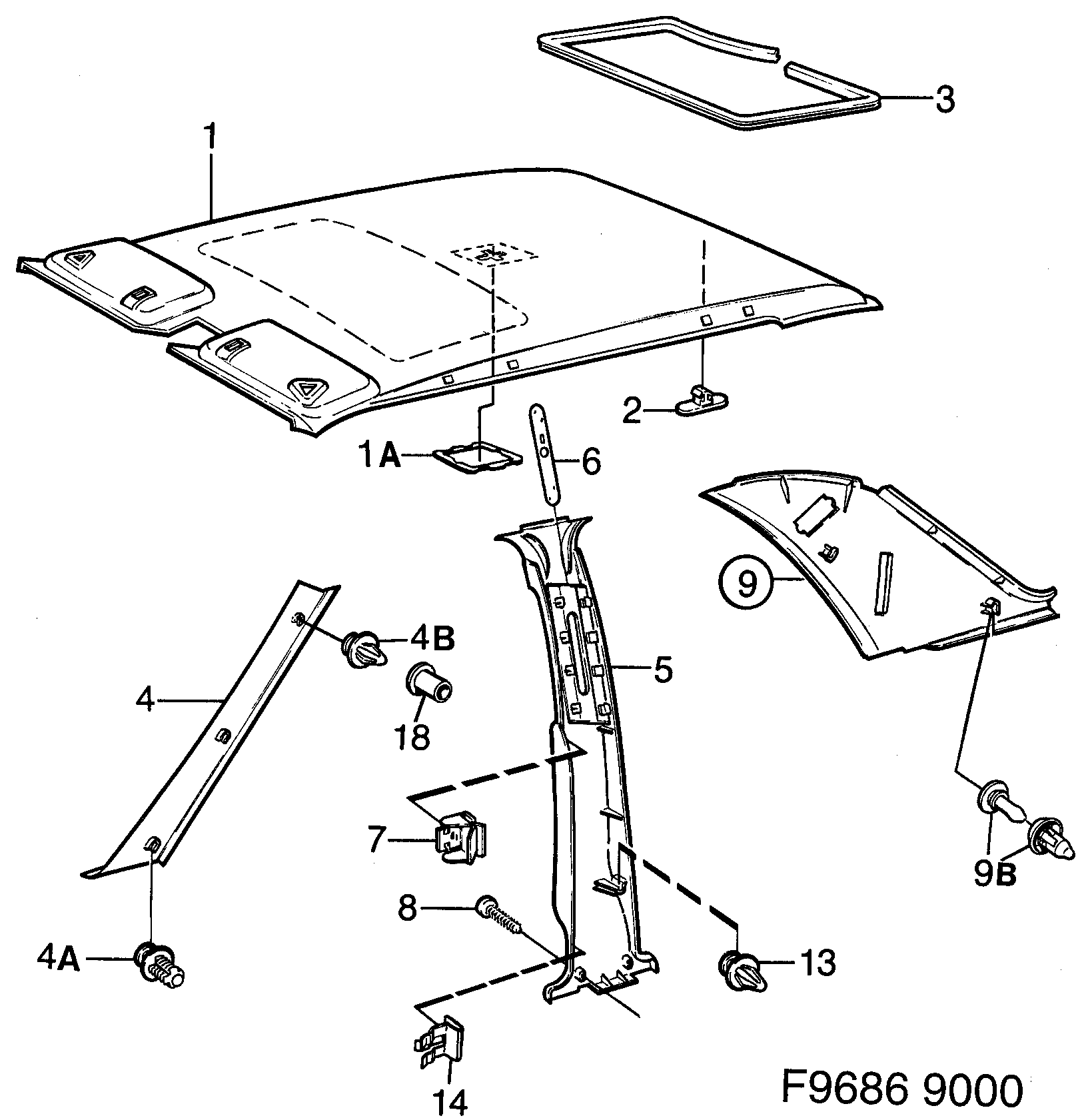 3
1
2
1A
6
9
4B
5
4
18
7
9B
8
4A
13
14
F9686 9000