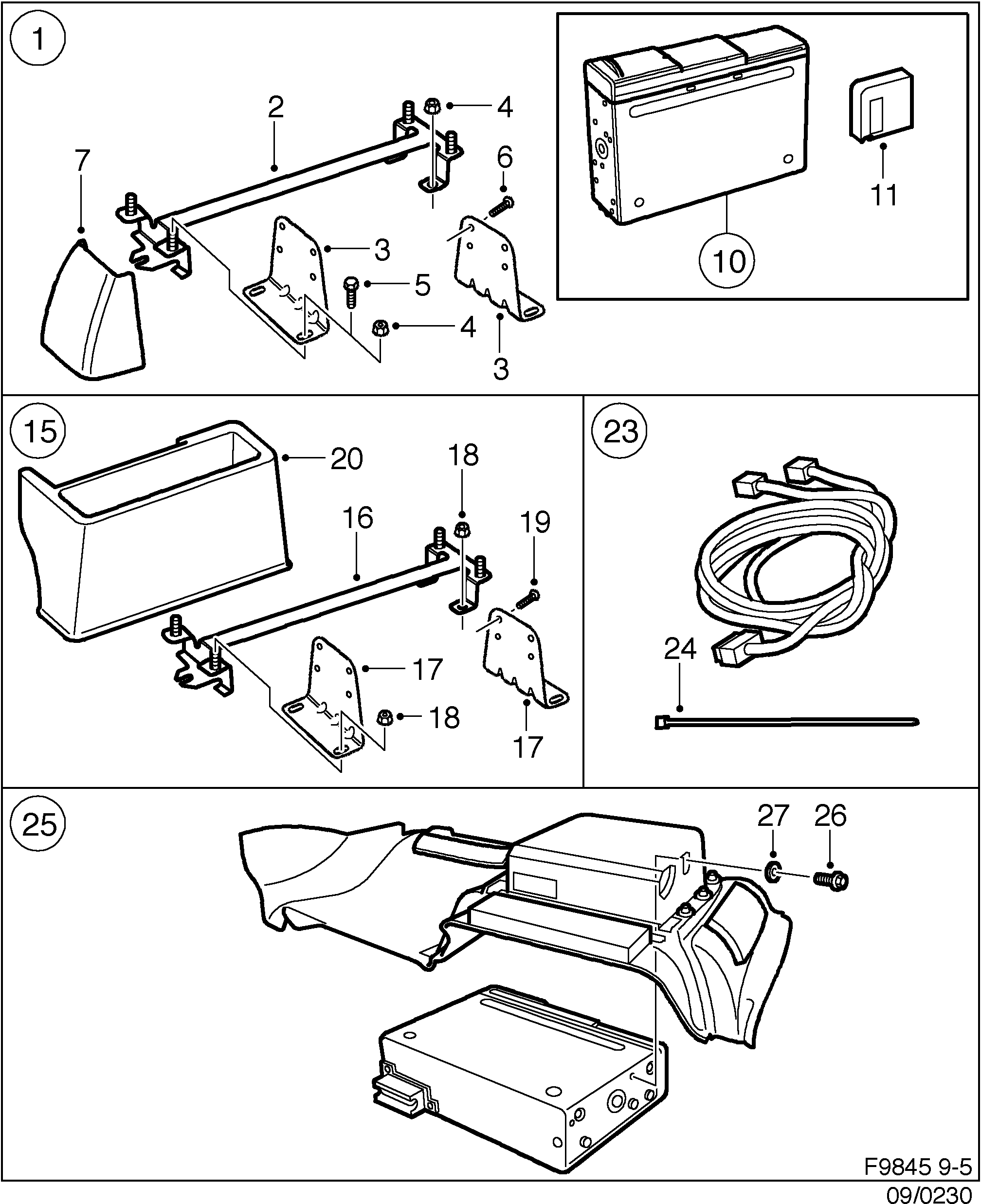 1
2
4
7
6
3
5
4
3
10
11
15
20
18
16
19
17
18
17
23
24
25
27
26
F9845 9-5
09/0230