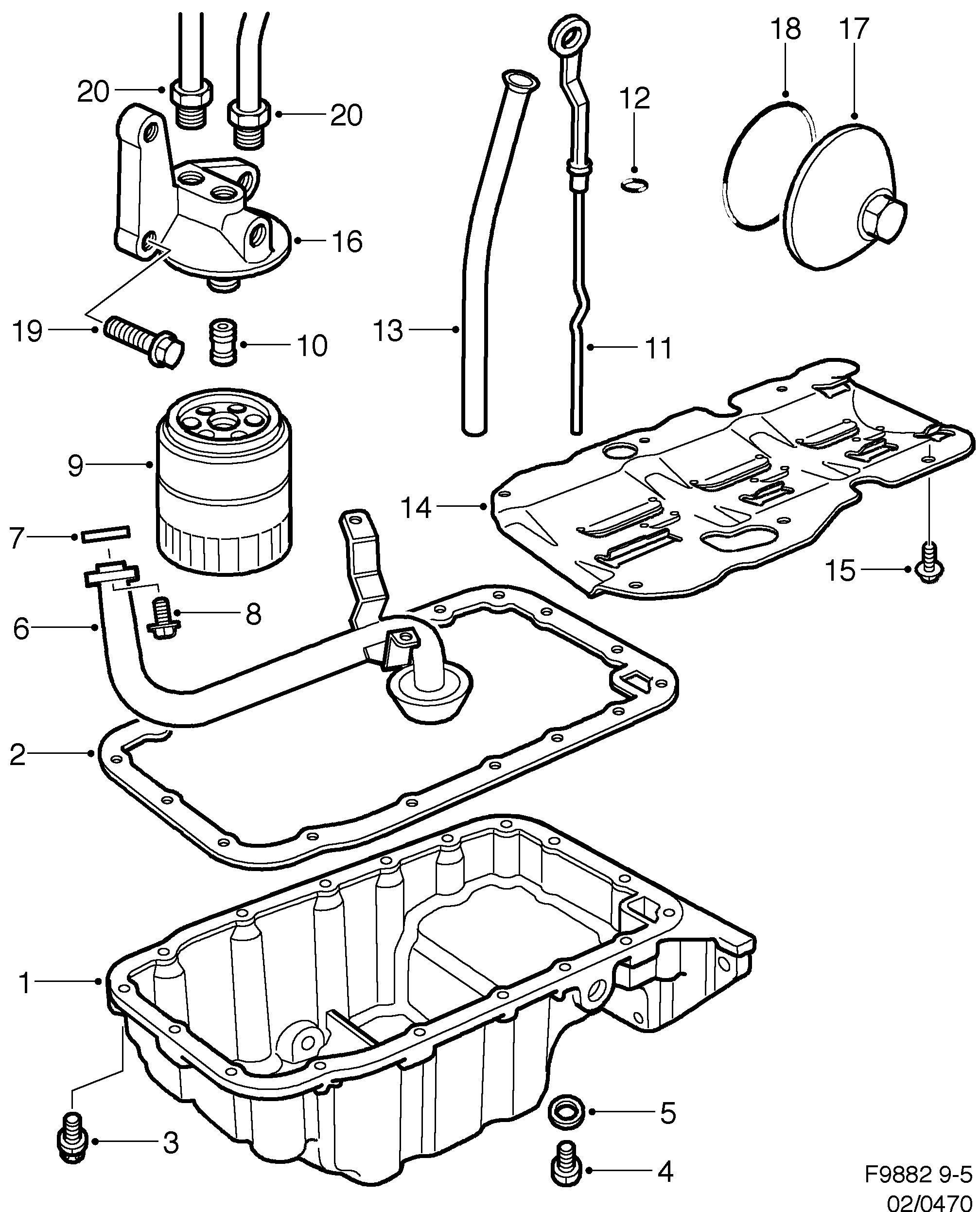 18
17
20
20
12
16
19
10
13
11
9
14
7
15
8
6
2
1
5
3
4
F9882 9-5
02/0470