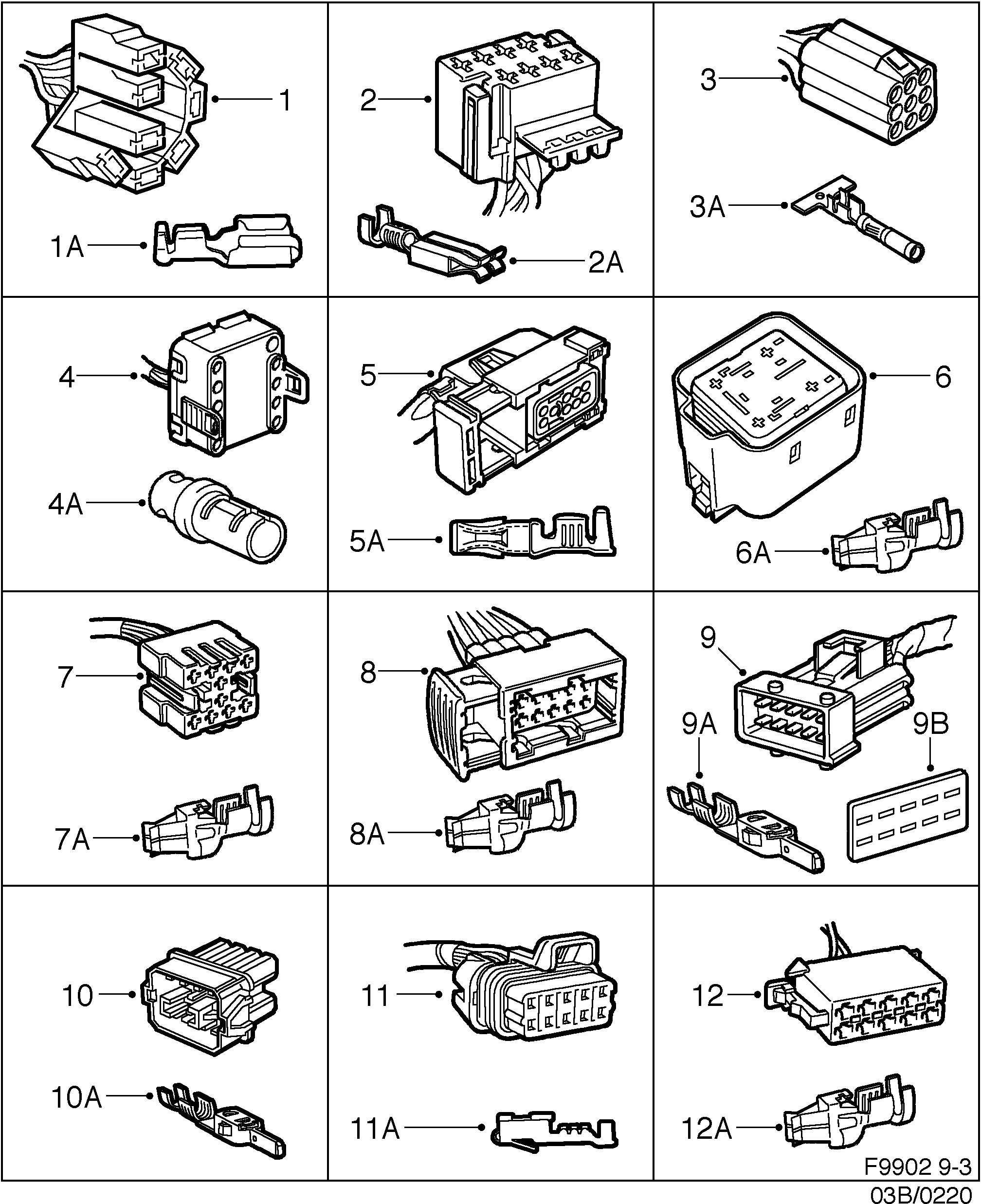 1
1A
2
2A
3
3A
4
4A
5
5A
6
6A
7
7A
8
8A
9
9A
9B
10
10A
11
11A
12
12A
F9902 9-3
03B/0220