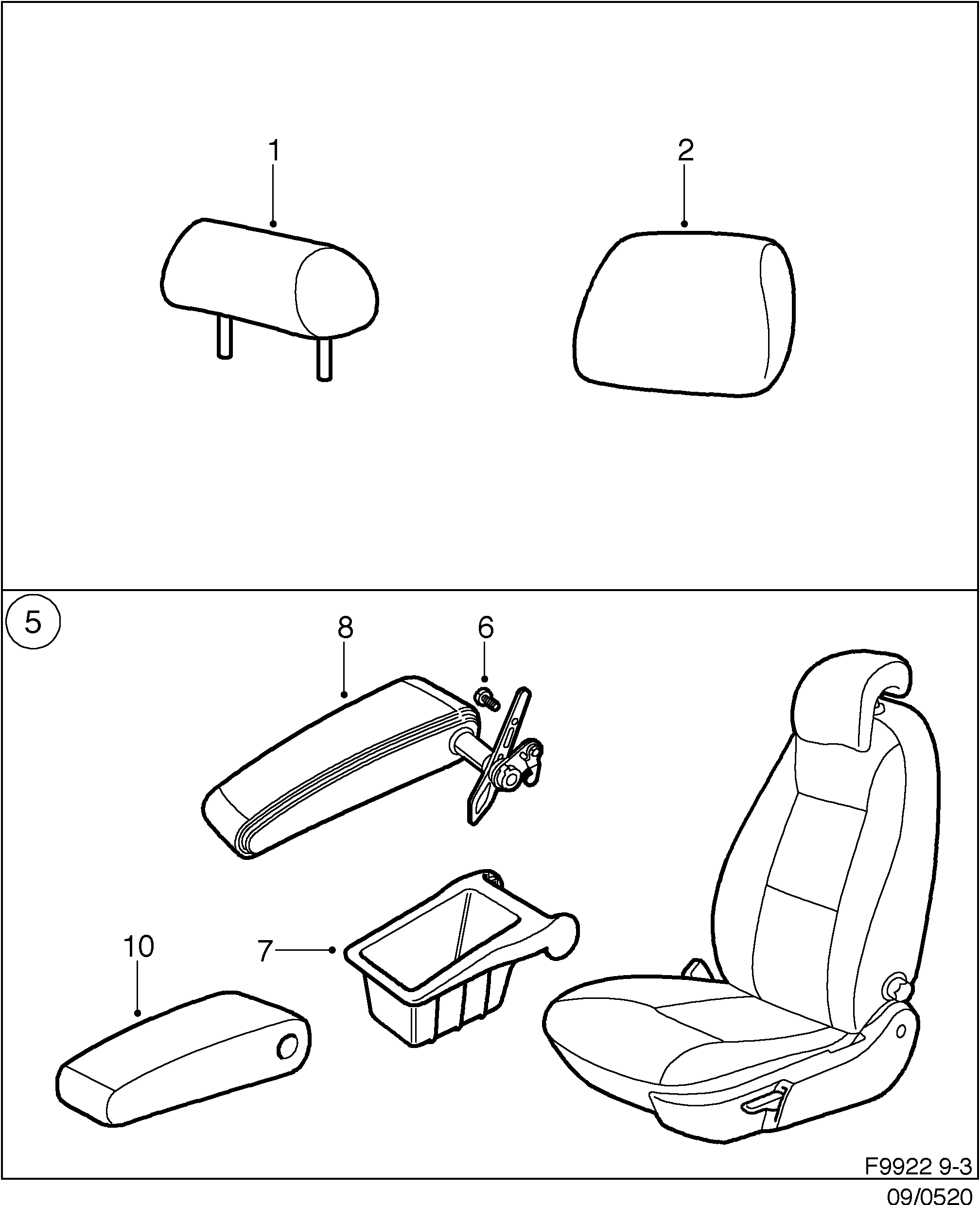 1

2

5

8

6

10

7

F9922 9-3

09/0520