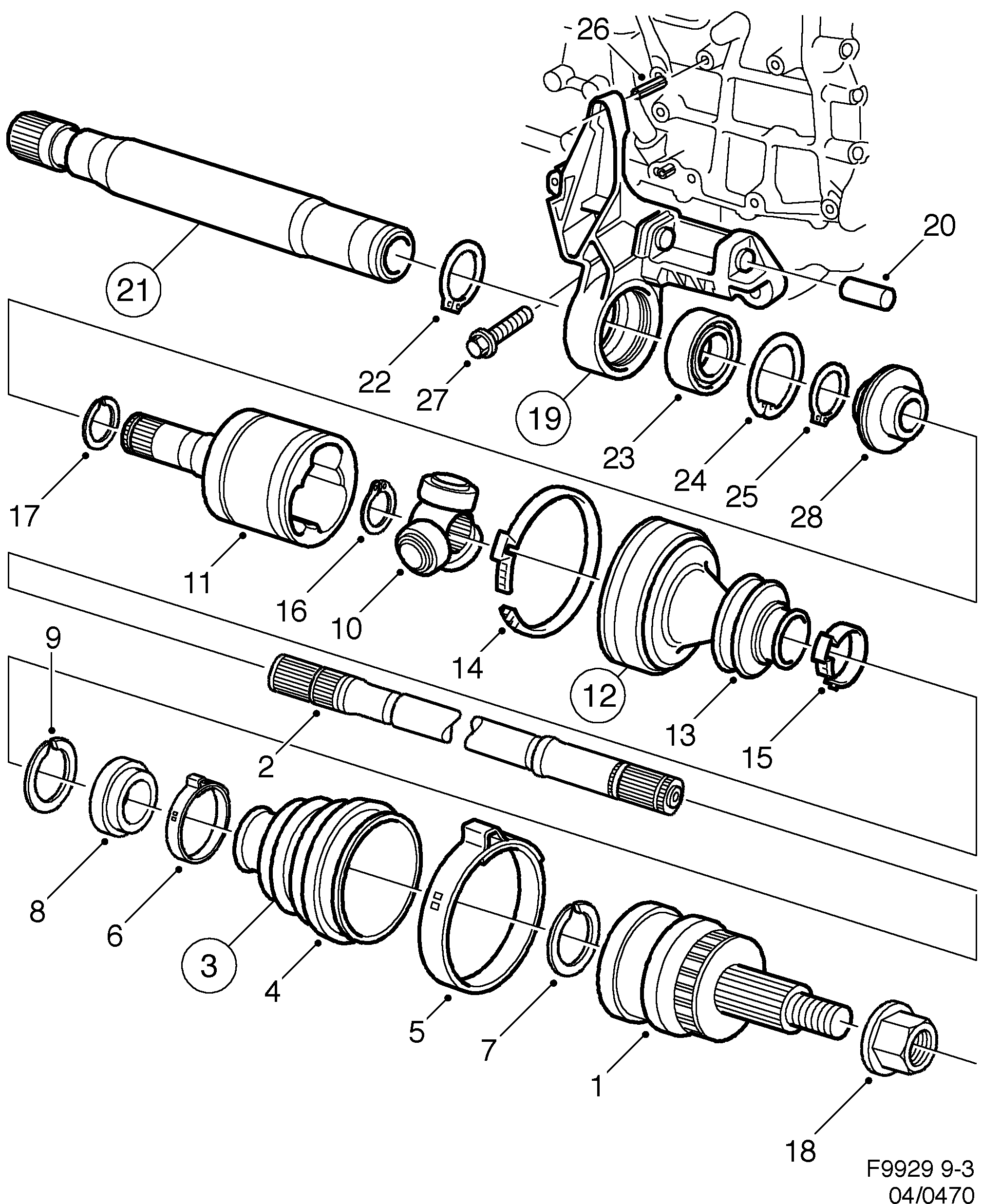 26
20
21
22
27
19
23
24
25
28
17
11
16
10
14
12
13
15
9
2
8
6
3
4
5
7
1
18
F9929 9-3
04/0470