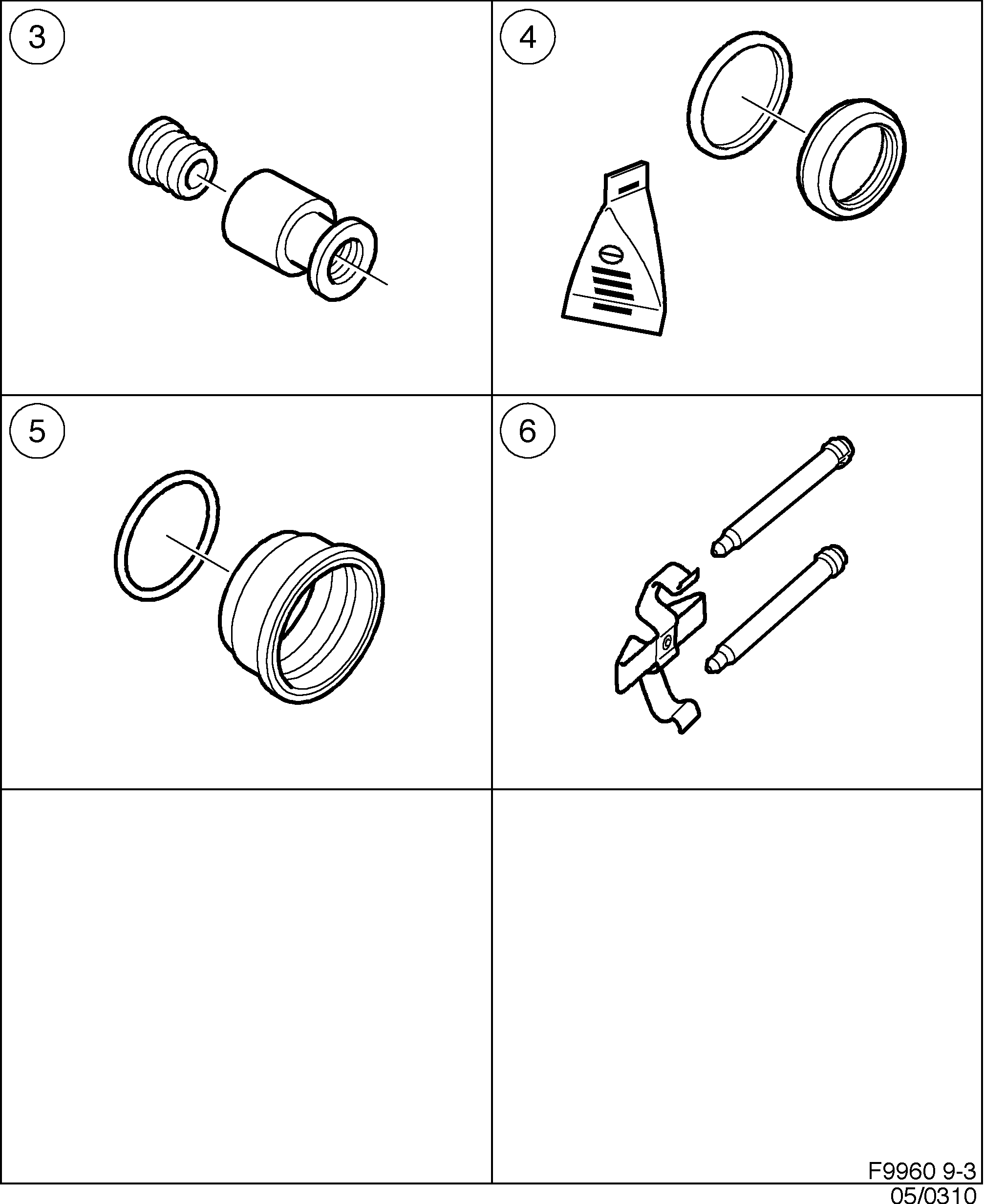 3

4

5

6

F9960 9-3
05/0310