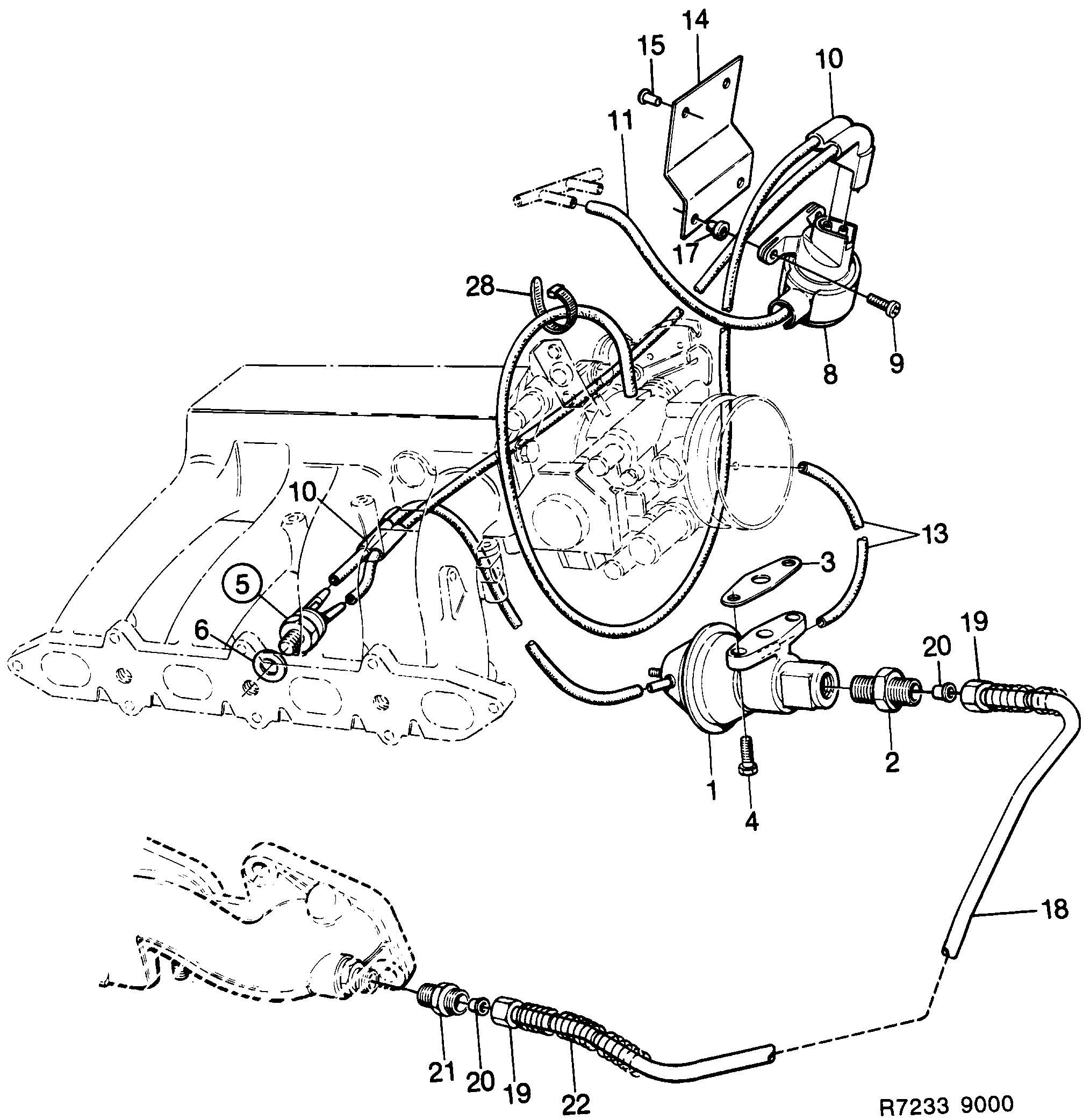 14
15
10
11
17
28
9
8
10
13
3
5
6
19
20
2
1
4
18
21
20
19
22
R7233 9000