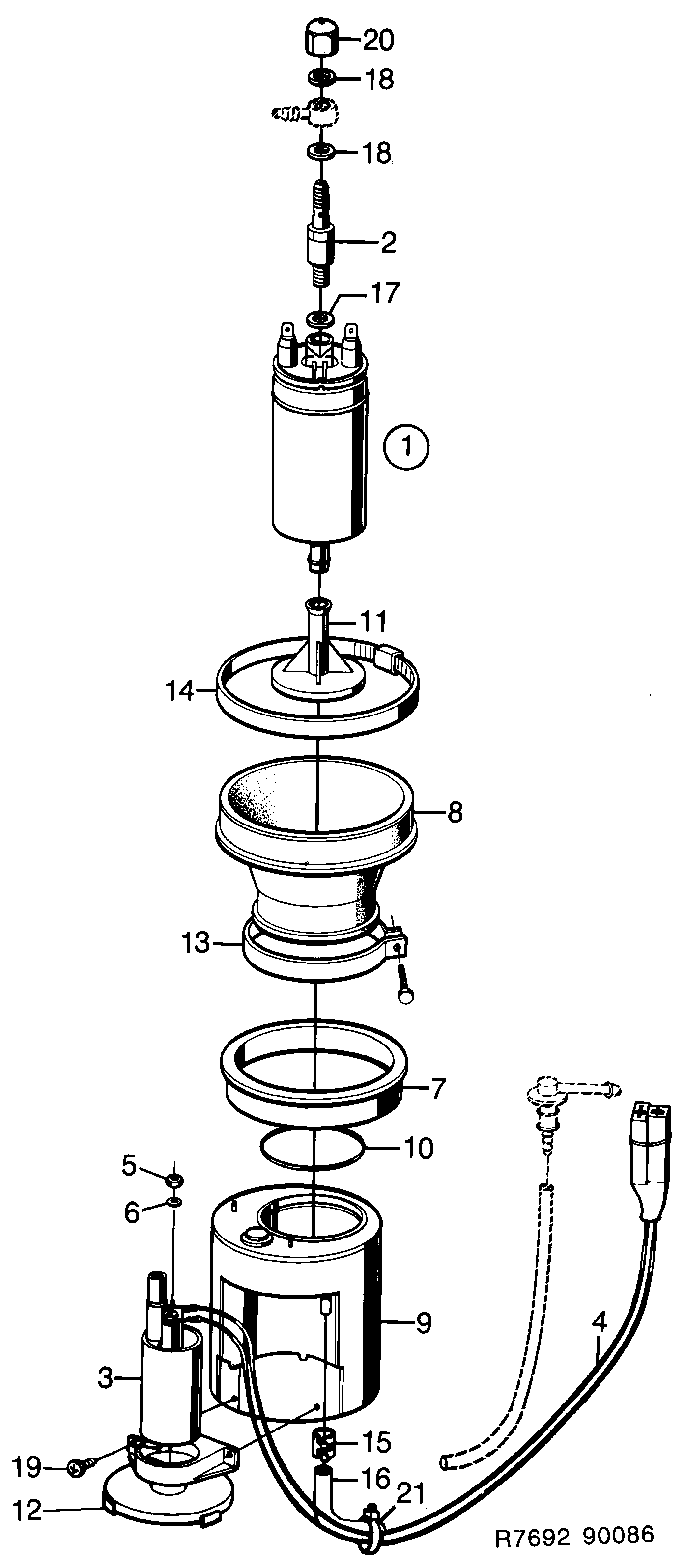 20
18
18
2
17
1
11
14
8
13
7
10
5
6
9
4
3
15
19
16
21
12
R7692 90086