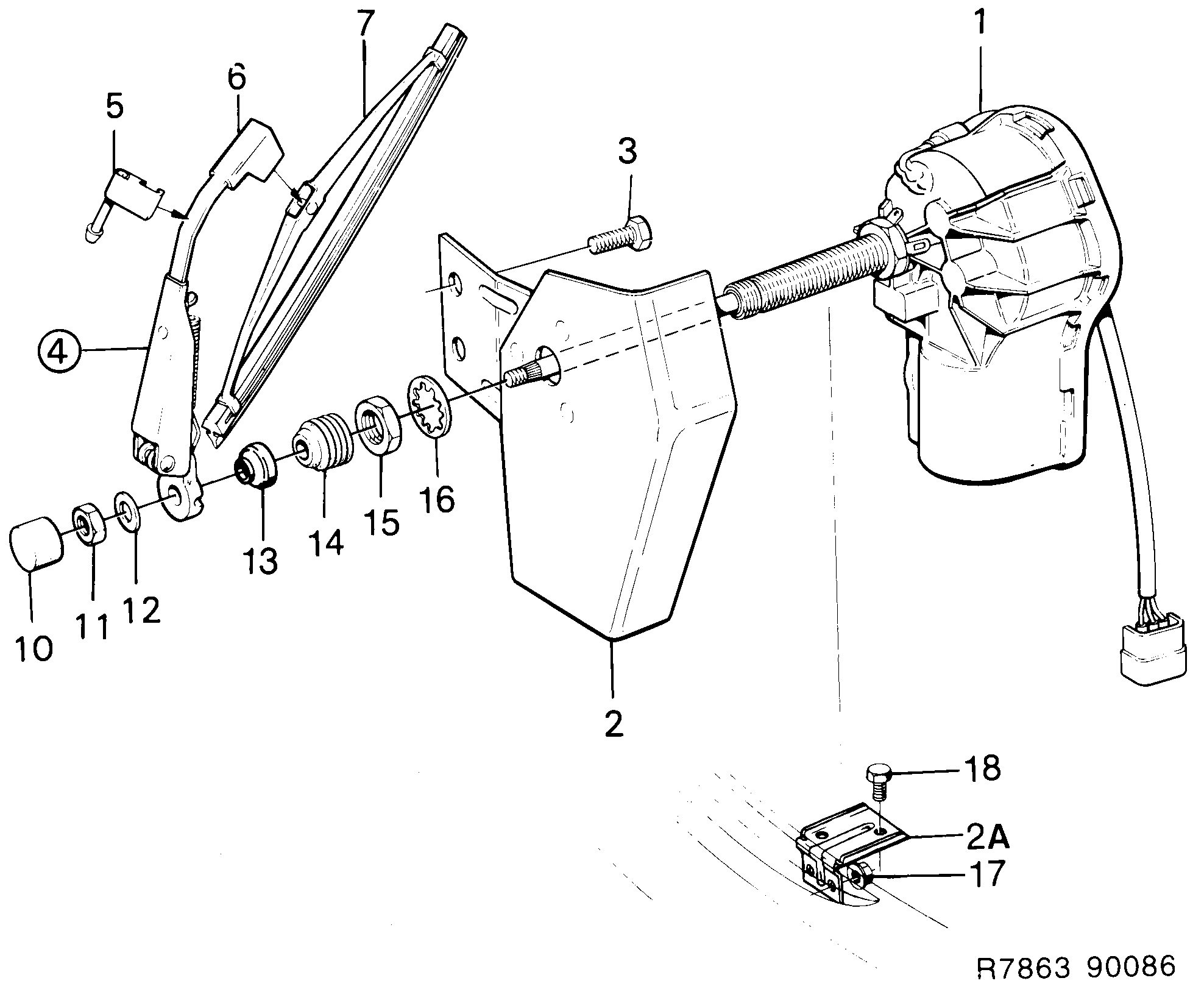 7
1
6
5
3
4
16
15
14
13
12
11
10
2
18
2A
17
R7863 90086