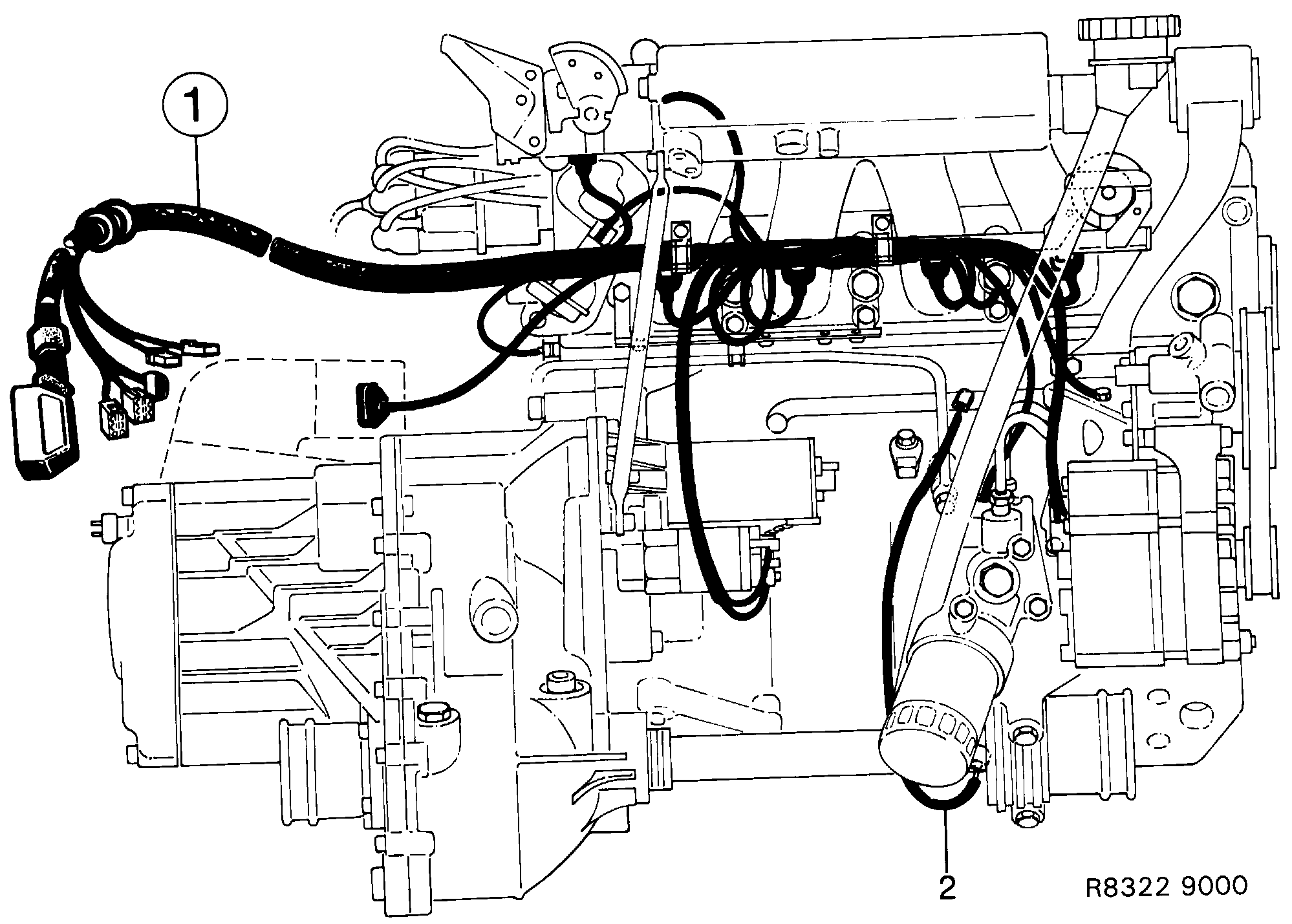 1

2

R8322 9000