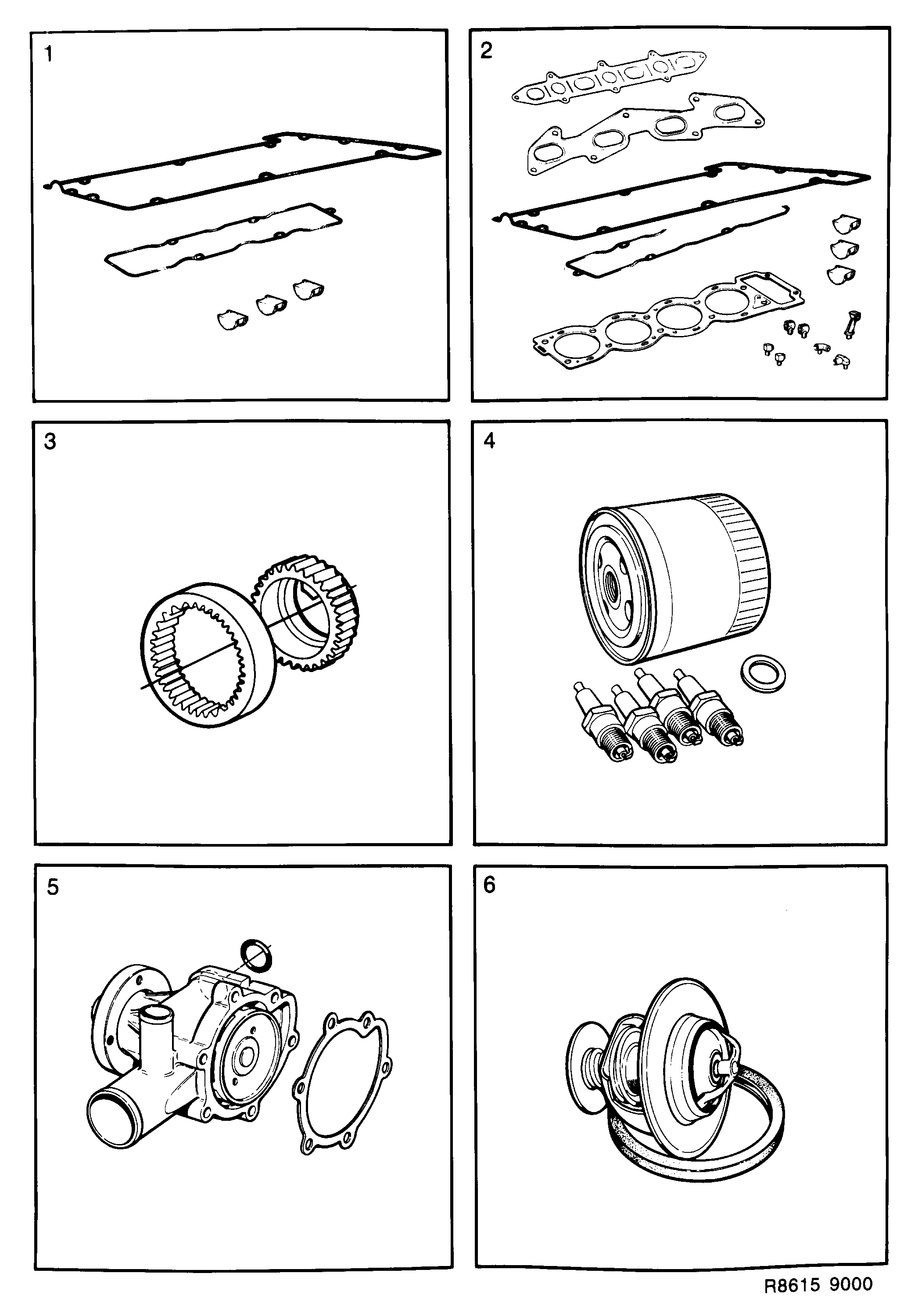 1

2

3

4

5

6

R8615 9000