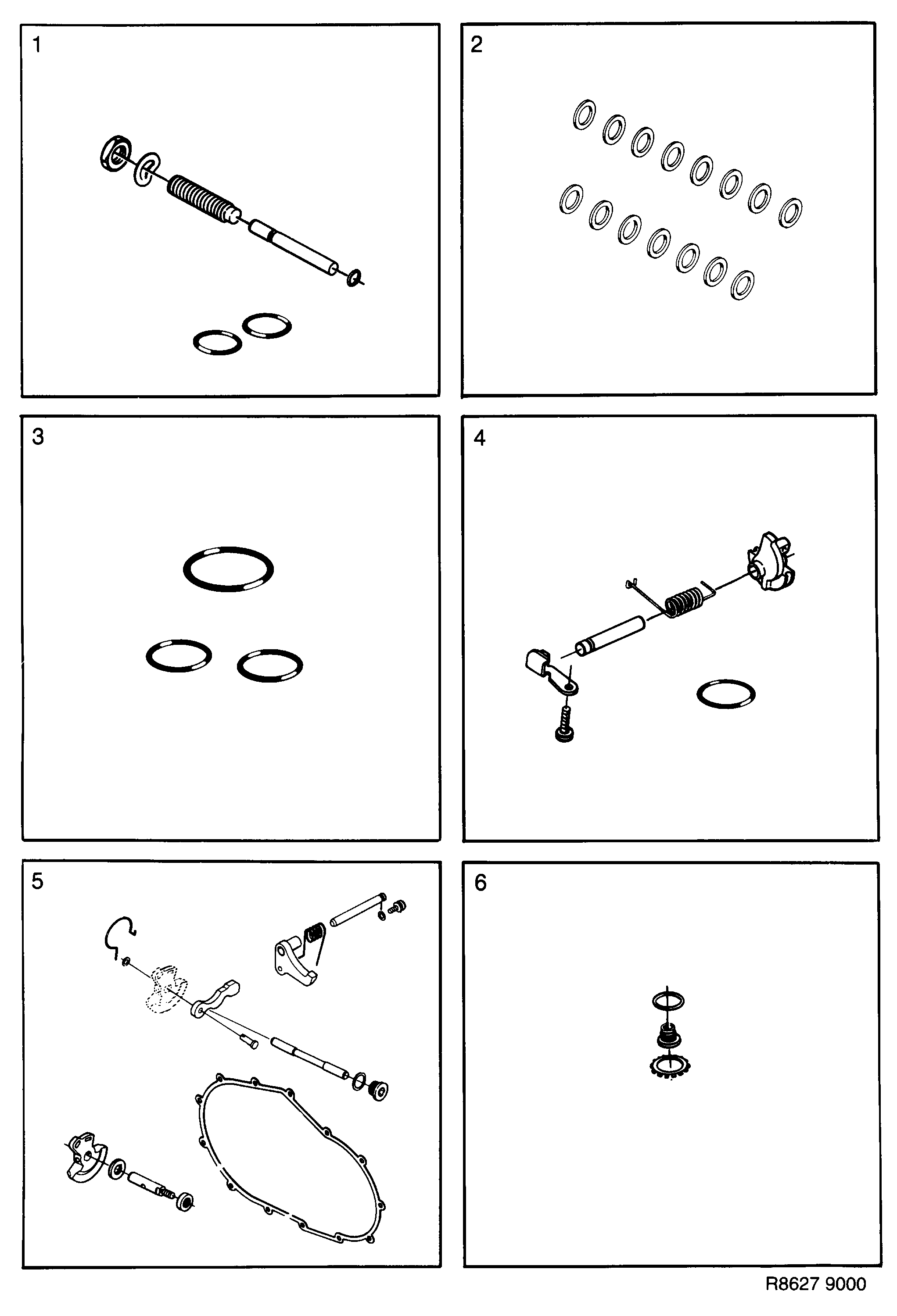 1

2

3

4

5

6

R8627 9000