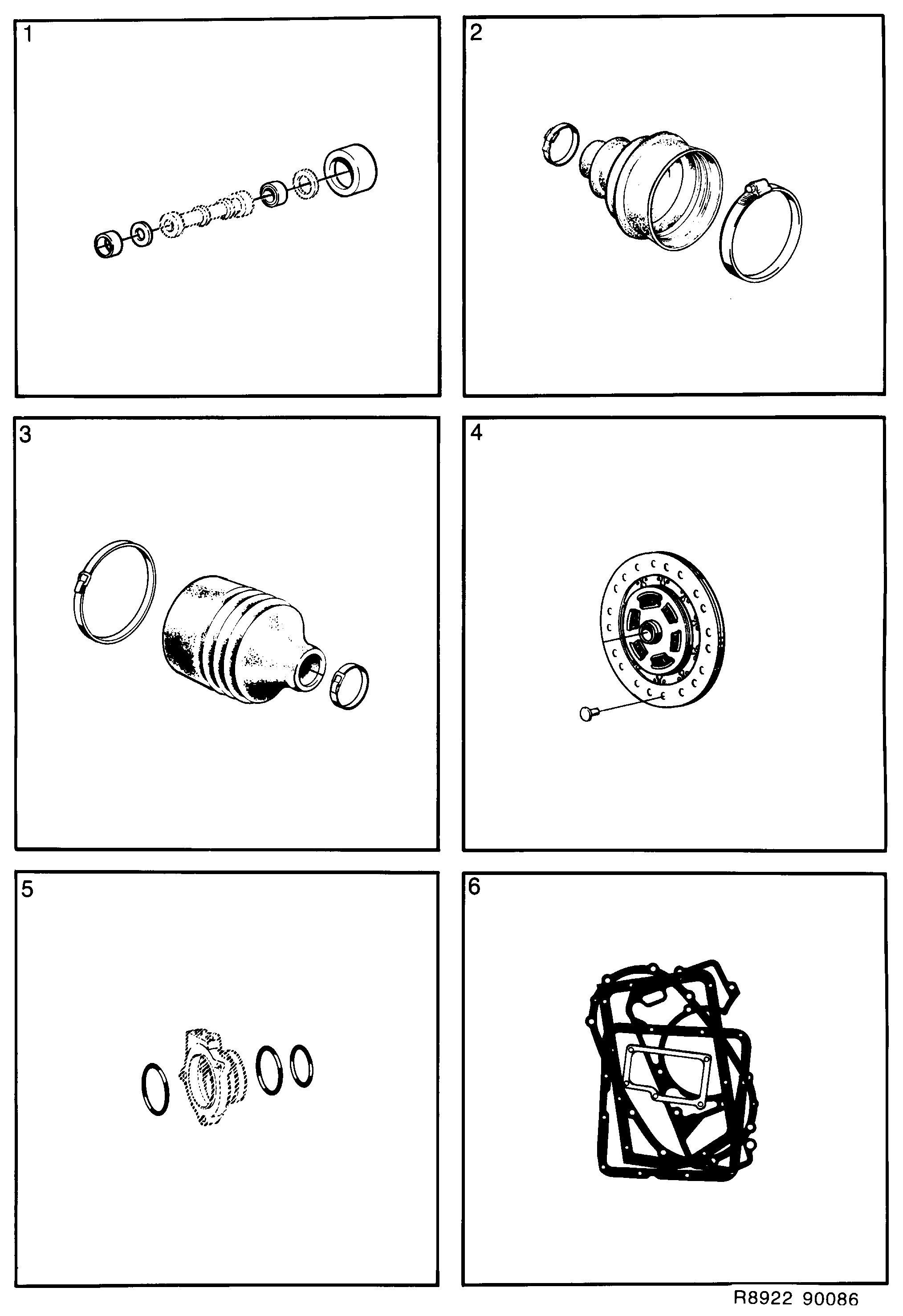 1

2

3

4

5

6

R8922 90086