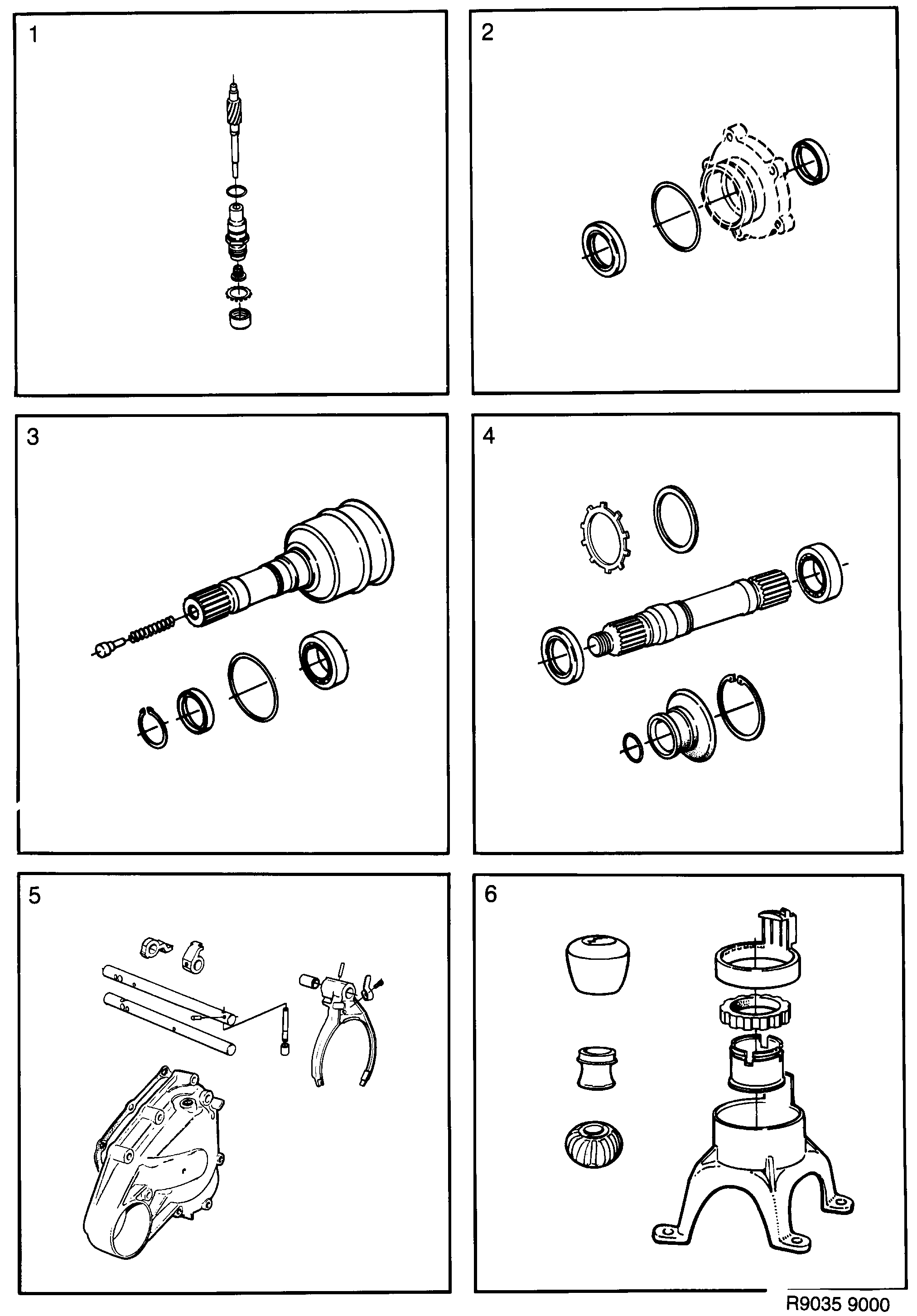 1

2

3

4

5

6

R9035 9000