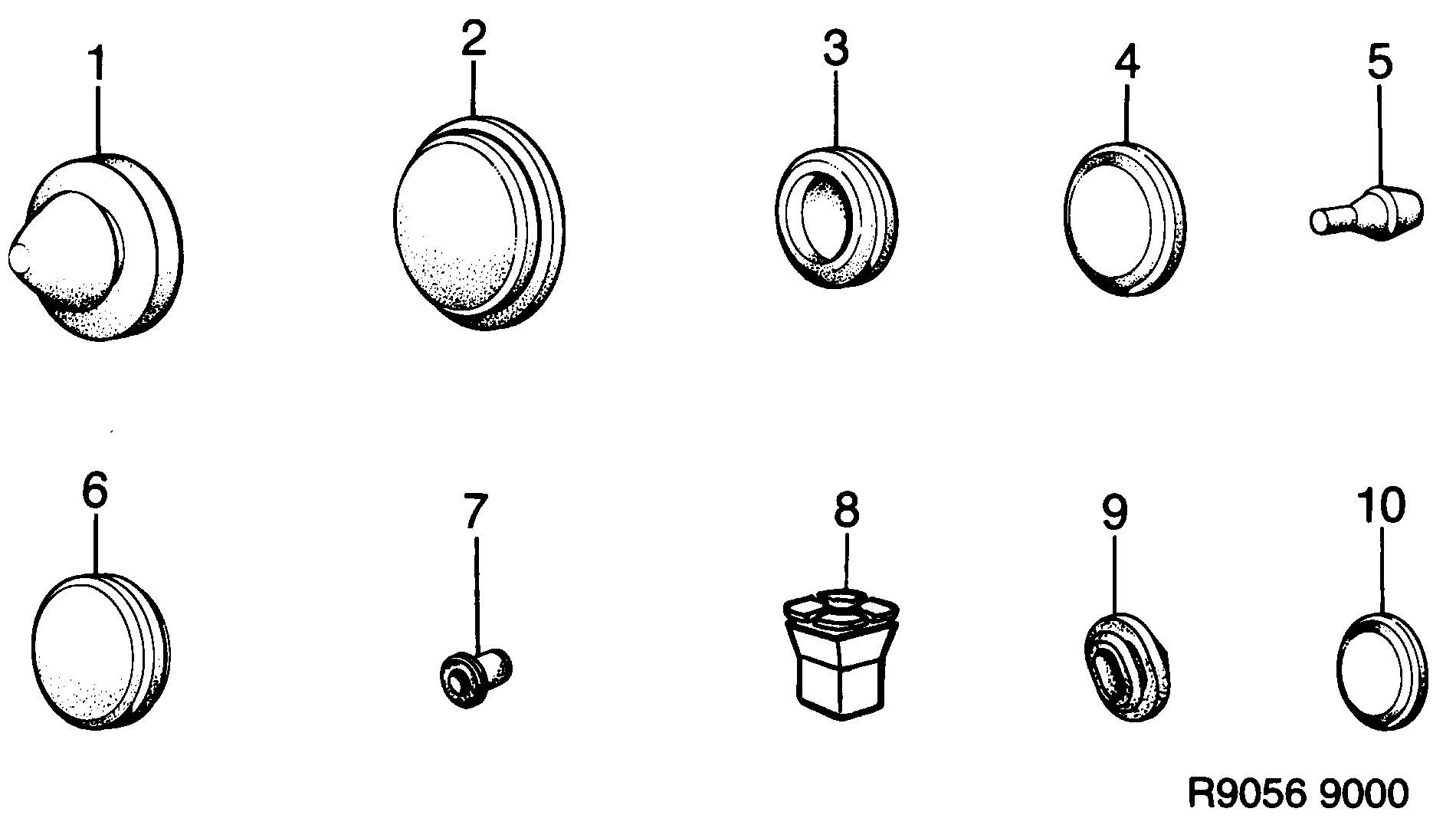 1
2
3
4
5
6
7
8
9
10
R9056 9000