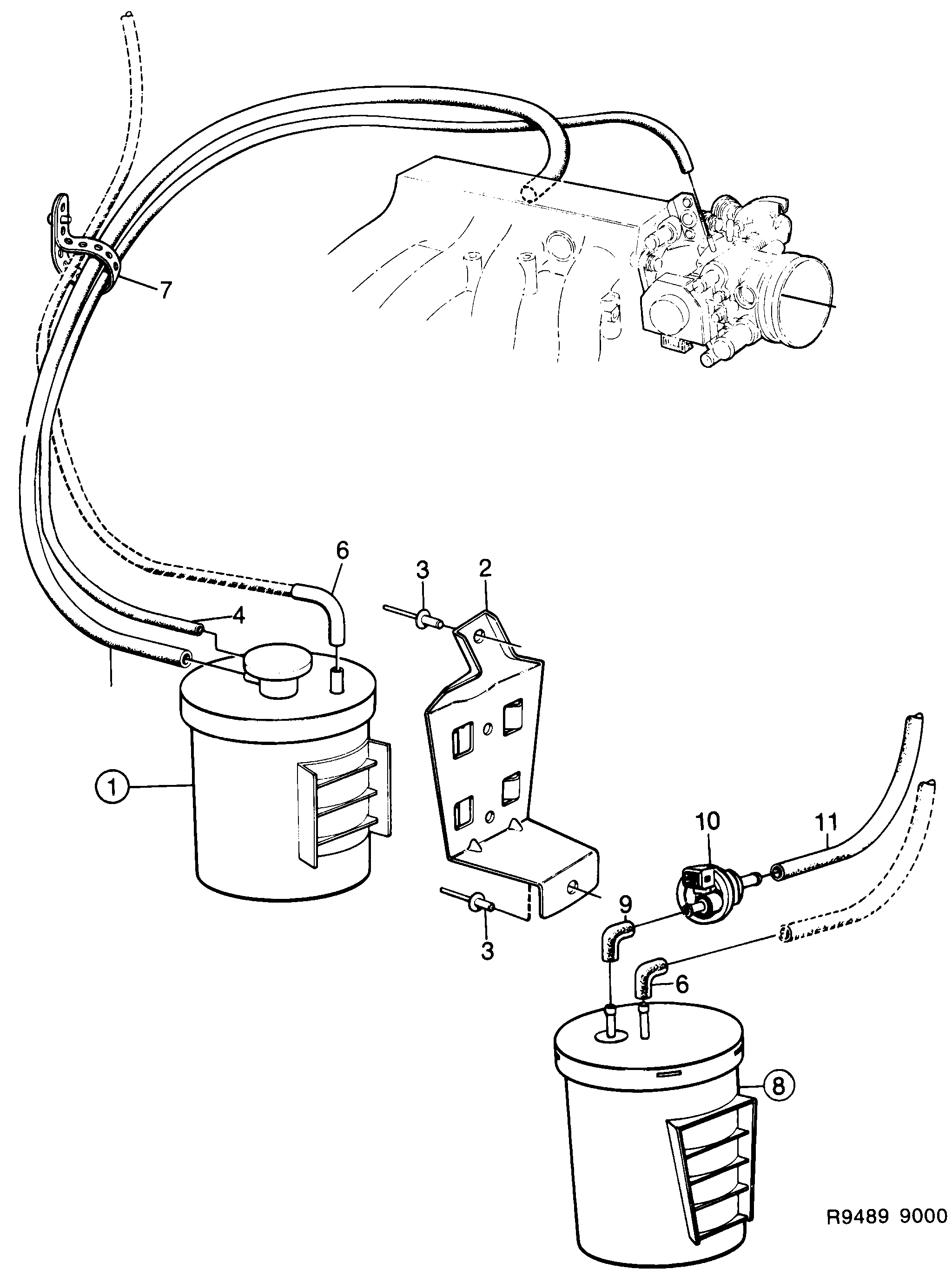 7

6

3

2

4

1

10

11

9

3

6

8

R9489 9000