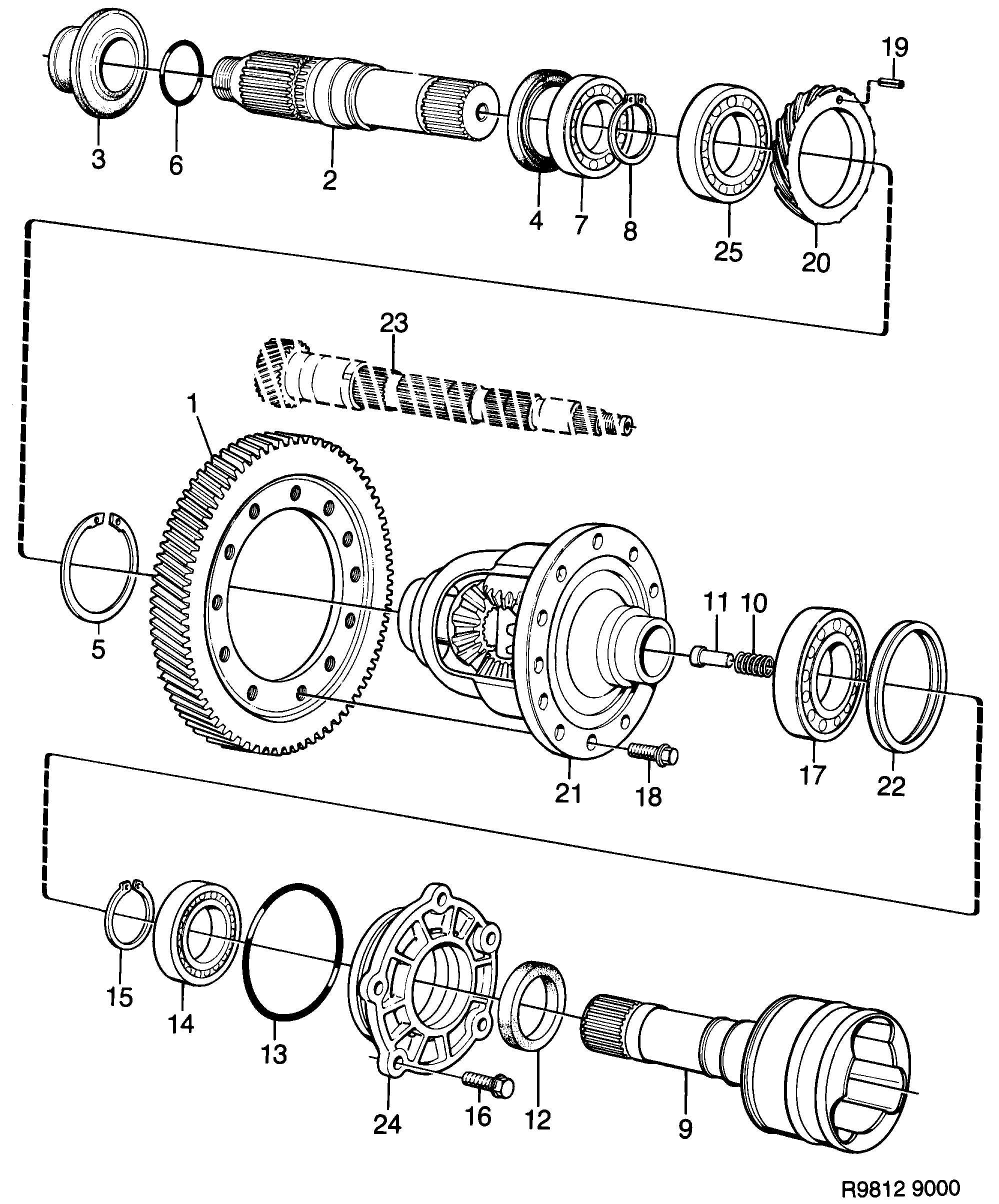 19
3
6
2
4
7
8
25
20
23
1
5
11
10
21
18
17
22
15
14
13
24
16
12
9
R9812 9000